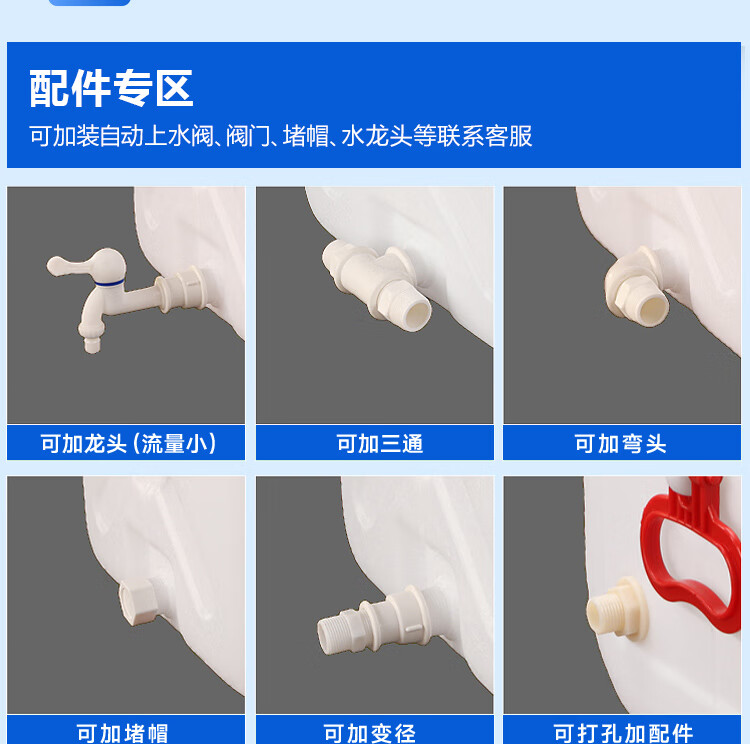 配件专区

可加装自动上水阀、阀门、堵帽、水龙头等联系客服

可加龙头（流量小）

可加三通

可加弯头

可加堵帽

可加变径

可打孔加配件