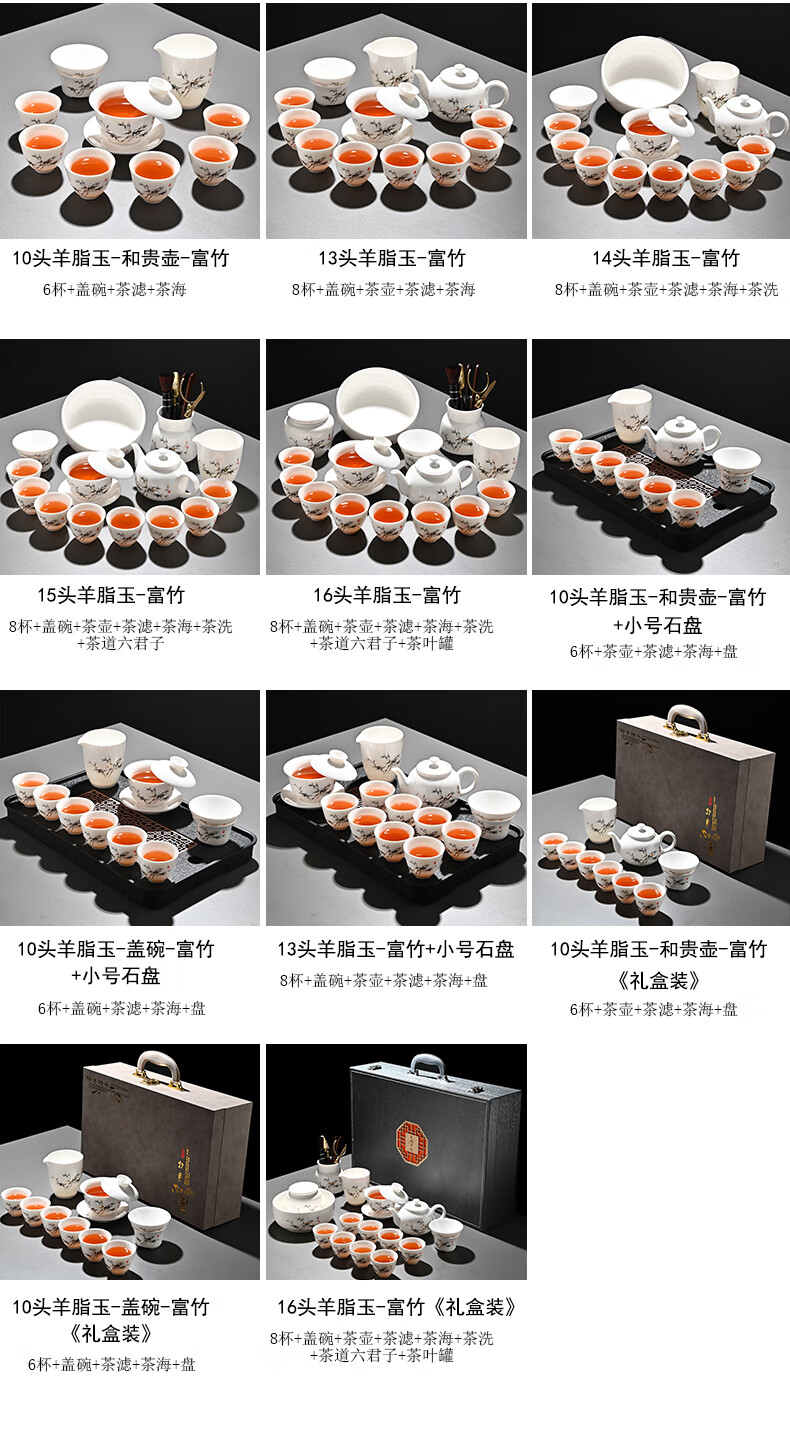 10头羊脂玉-和贵壶-富竹
6杯+盖碗+茶滤+茶海

13头羊脂玉-富竹
8杯+盖碗+茶壶+茶滤+茶海

14头羊脂玉-富竹
8杯+盖碗+茶壶+茶滤+茶海+茶洗

15头羊脂玉-富竹
8杯+盖碗+茶壶+茶滤+茶海+茶洗+茶道六君子

16头羊脂玉-富竹
8杯+盖碗+茶壶+茶滤+茶海+茶洗+茶道六君子+茶叶罐

10头羊脂玉-和贵壶-富竹+小号石盘
6杯+茶壶+茶滤+茶海+盘

10头羊脂玉-盖碗-富竹+小号石盘
6杯+盖碗+茶滤+茶海+盘

13头羊脂玉-富竹+小号石盘
8杯+盖碗+茶壶+茶滤+茶海+盘

10头羊脂玉-和贵壶-富竹《礼盒装》
6杯+茶壶+茶滤+茶海+盘

10头羊脂玉-盖碗-富竹《礼盒装》
6杯+盖碗+茶滤+茶海+盘

16头羊脂玉-富竹《礼盒装》
8杯+盖碗+茶壶+茶滤+茶海+茶洗+茶道六君子+茶叶罐