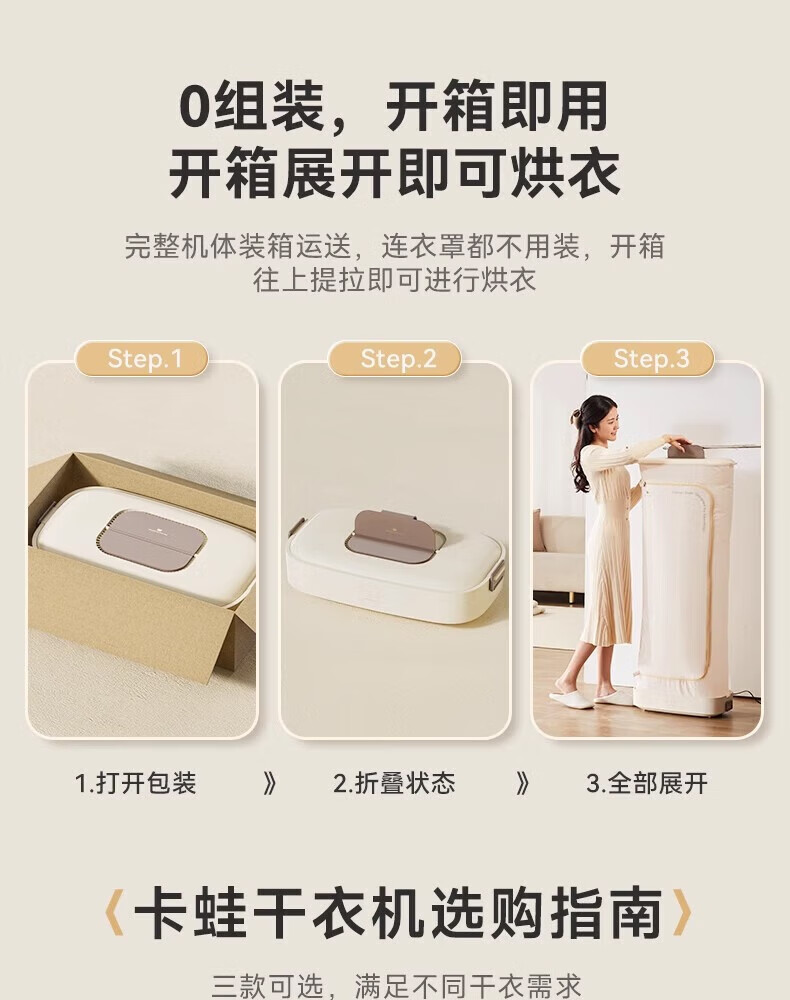 0组装，开箱即用
开箱展开即可烘衣

完整机体装箱运送，连衣罩都不用装，开箱往上提拉即可进行烘衣

Step.1

Step.2

Step.3

1.打开包装 》 2.折叠状态 》 3.全部展开

《卡蛙干衣机选购指南》

三款可选，满足不同干衣需求