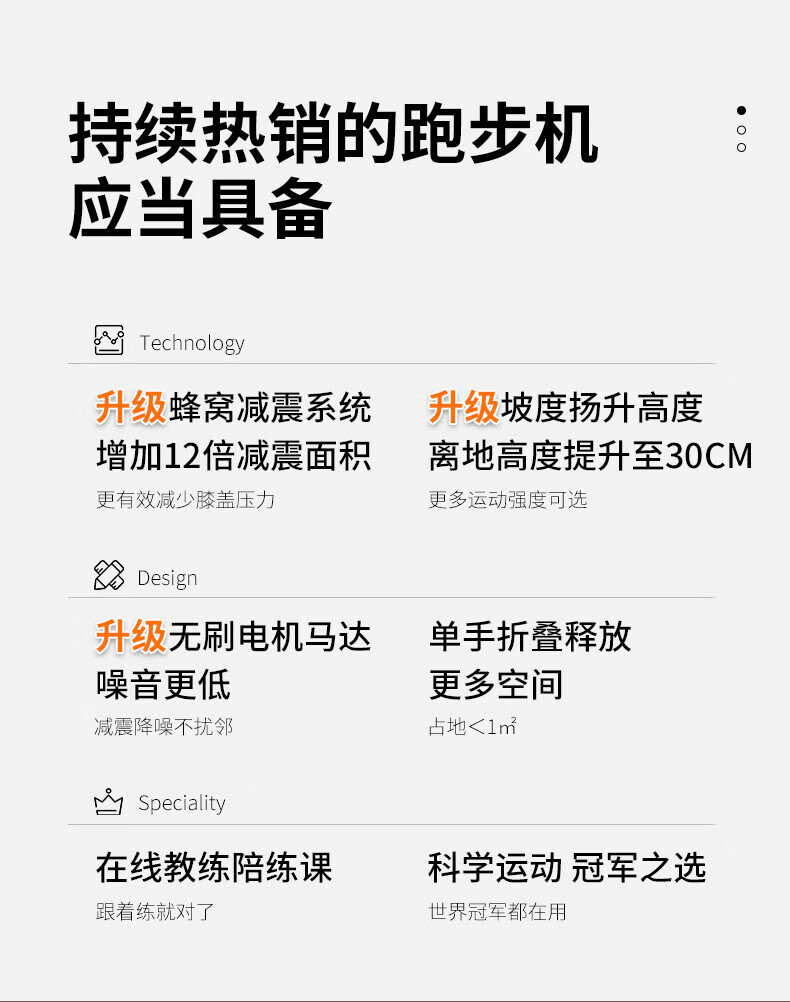 持续热销的跑步机
应当具备

Technology

升级蜂窝减震系统
增加12倍减震面积
更有效减少膝盖压力

升级坡度扬升高度
离地高度提升至30CM
更多运动强度可选

Design

升级无刷电机马达
噪音更低
减震降噪不扰邻

单手折叠释放
更多空间
占地＜1㎡

Speciality

在线教练陪练课
跟着练就对了

科学运动 冠军之选
世界冠军都在用