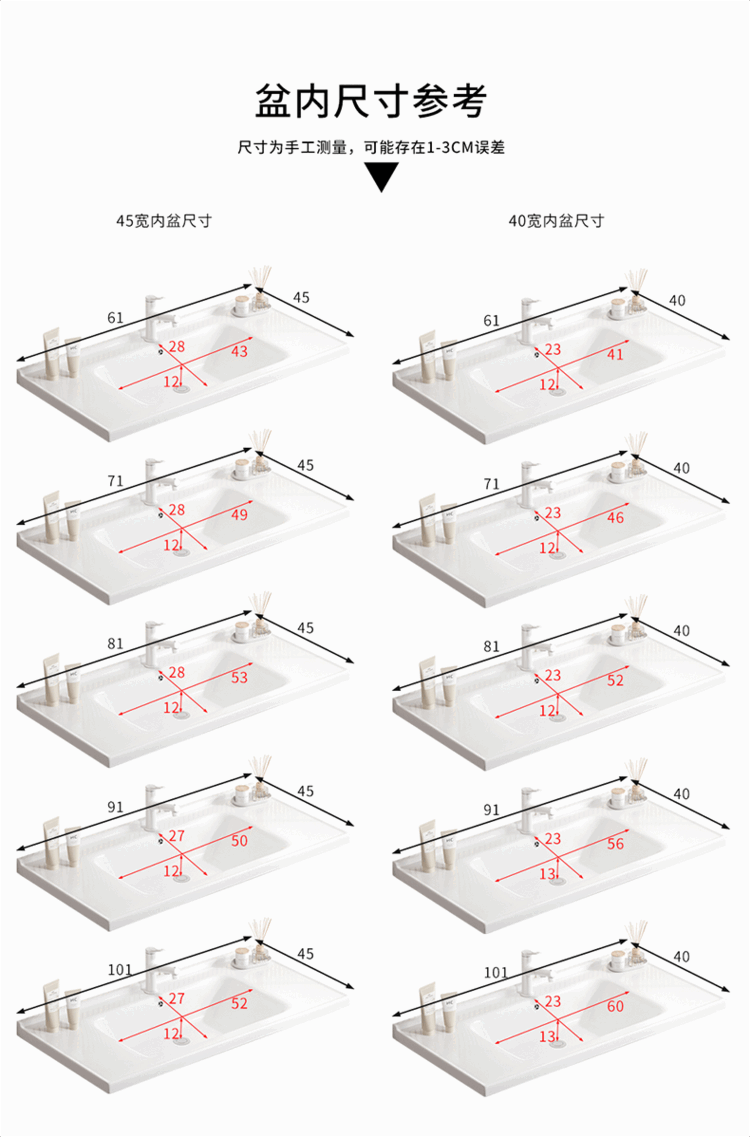 盆内尺寸参考

尺寸为手工测量，可能存在1-3CM误差

45宽内盆尺寸

61
45
28
43
12

71
45
28
49
12

81
45
28
53
12

91
45
27
50
12

101
45
27
52
12

40宽内盆尺寸

61
40
23
41
12

71
40
23
46
12

81
40
23
52
12

91
40
23
56
13

101
40
23
60
13