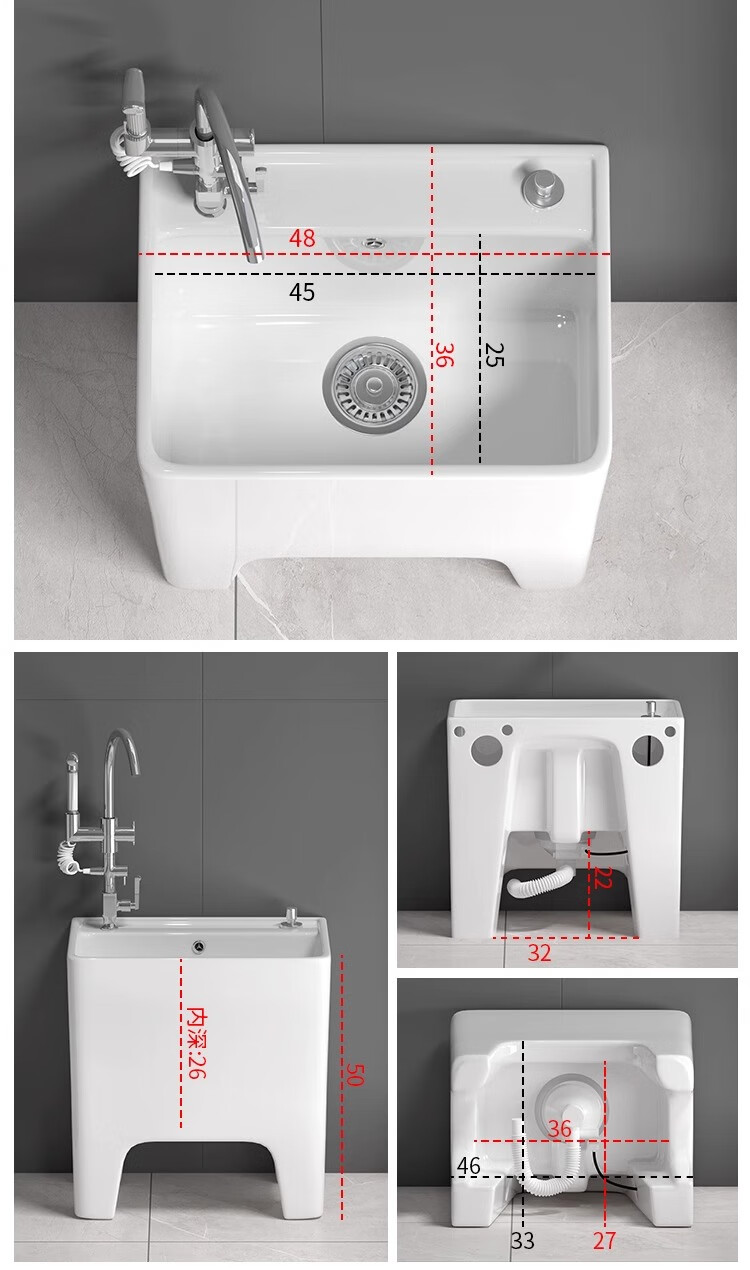 48
45
36
25
内深:26
50
22
32
36
46
33
27