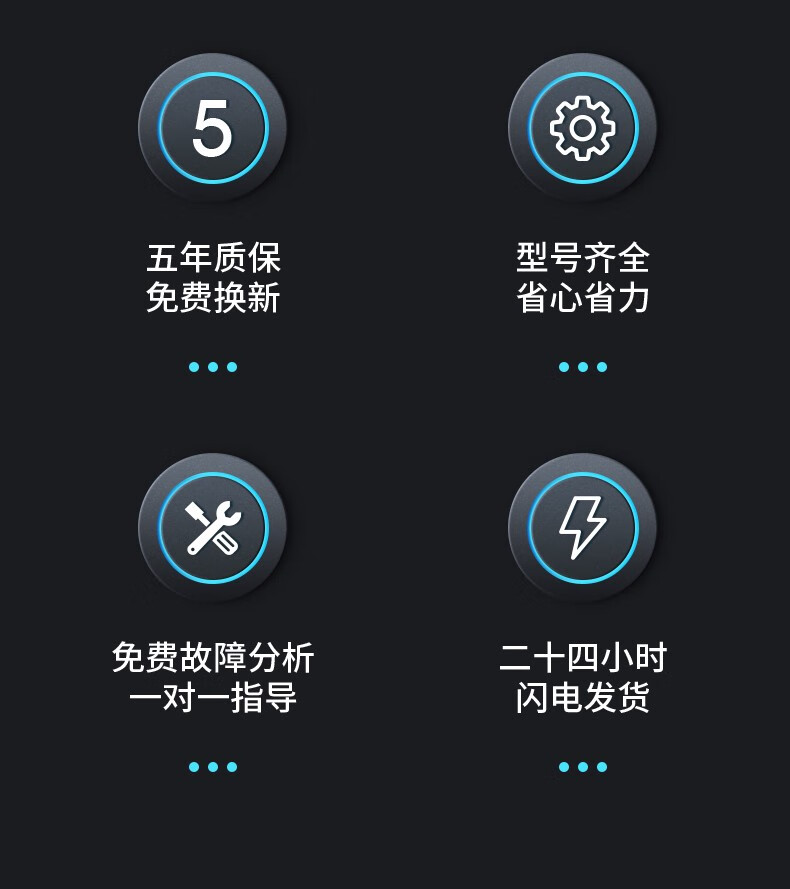 5

五年质保
免费换新

型号齐全
省心省力

免费故障分析
一对一指导

二十四小时
闪电发货