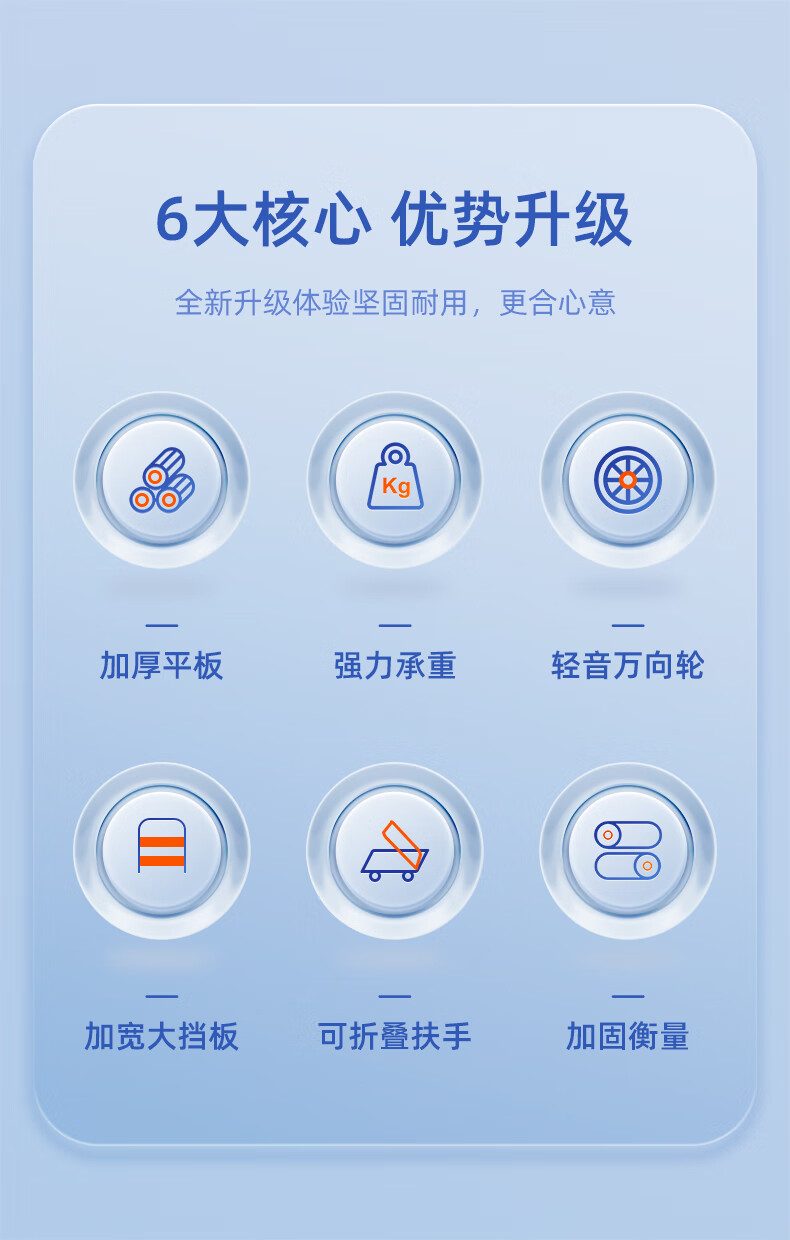 6大核心 优势升级

全新升级体验坚固耐用，更合心意

Kg

—
加厚平板

—
强力承重

—
轻音万向轮

—
加宽大挡板

—
可折叠扶手

—
加固衡量