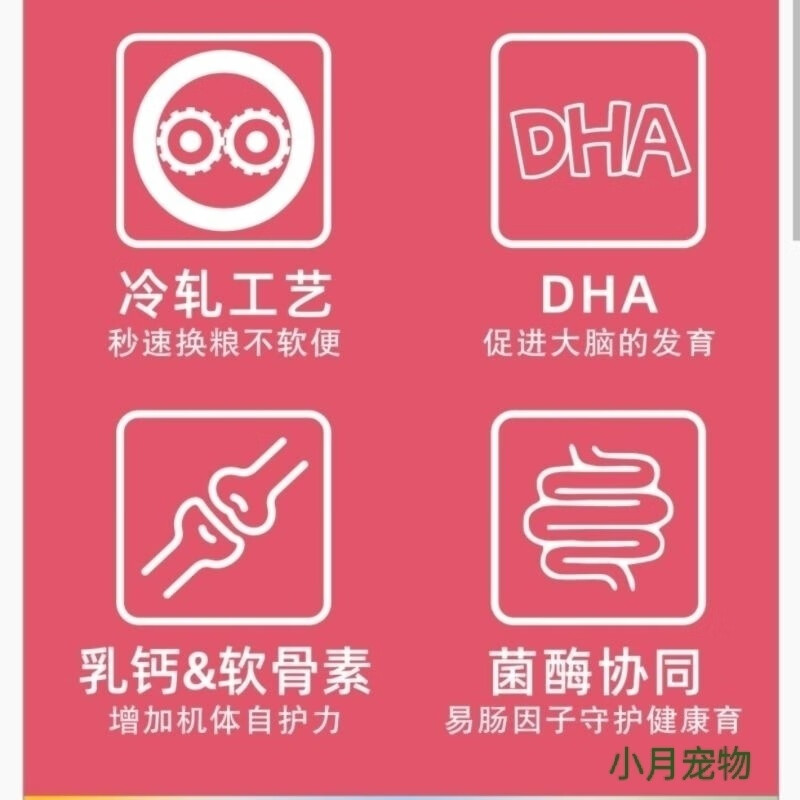 冷轧工艺
秒速换粮不软便

DHA

DHA
促进大脑的发育

乳钙&软骨素
增加机体自护力

菌酶协同
易肠因子守护健康育

小月宠物