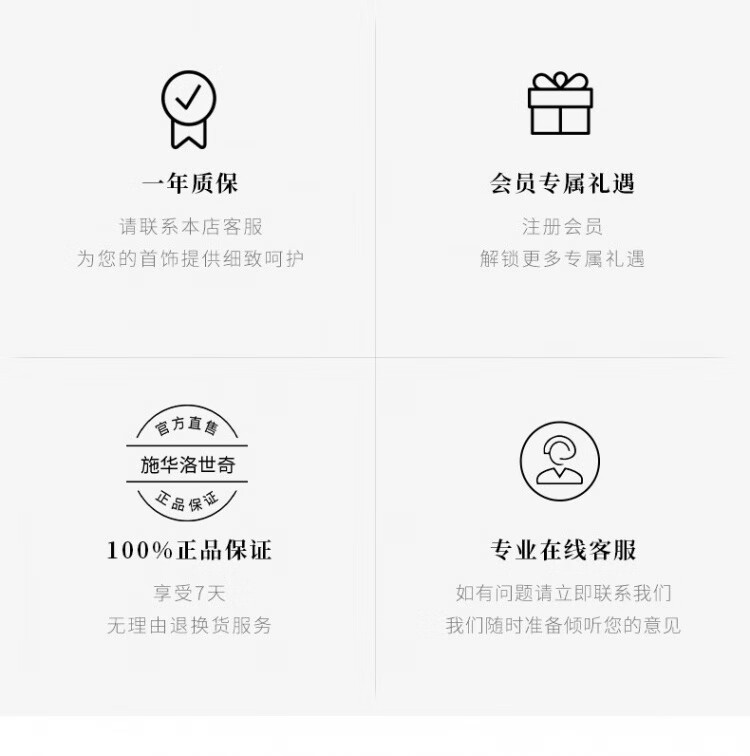 一年质保

请联系本店客服
为您的首饰提供细致呵护

会员专属礼遇

注册会员
解锁更多专属礼遇

官方直售
施华洛世奇
正品保证

100%正品保证

享受7天
无理由退换货服务

专业在线客服

如有问题请立即联系我们
我们随时准备倾听您的意见