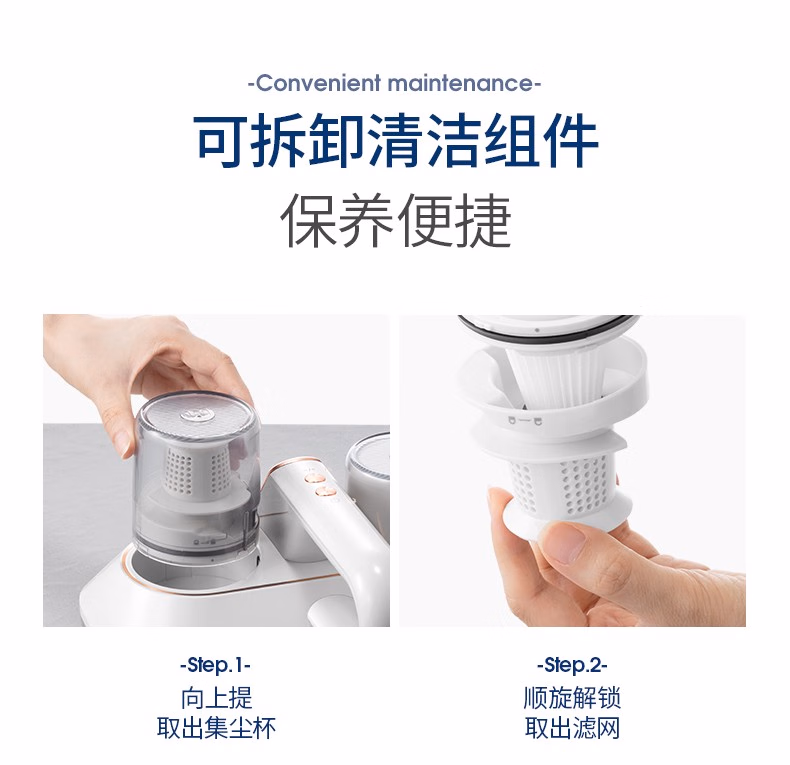 -Convenient maintenance-

可拆卸清洁组件

保养便捷

-Step.1-
向上提
取出集尘杯

-Step.2-
顺旋解锁
取出滤网