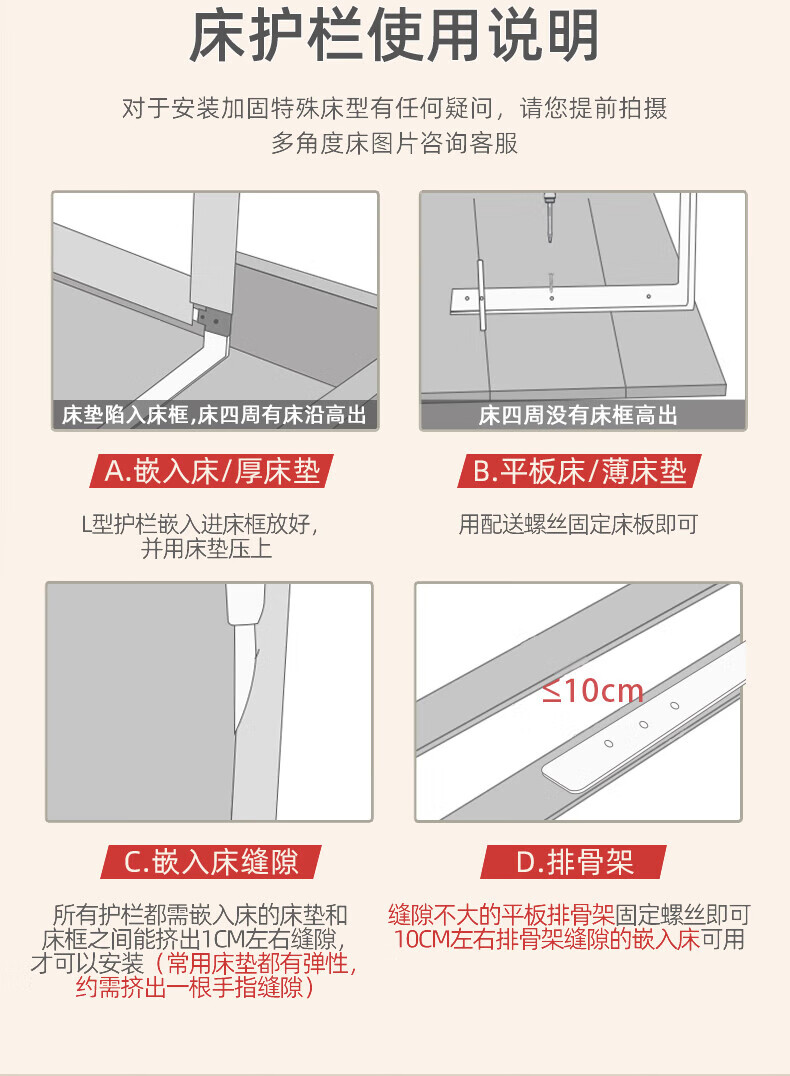 床护栏使用说明

对于安装加固特殊床型有任何疑问，请您提前拍摄多角度床图片咨询客服

床垫陷入床框，床四周有床沿高出

A.嵌入床/厚床垫

L型护栏嵌入进床框放好，并用床垫压上

床四周没有床框高出

B.平板床/薄床垫

用配送螺丝固定床板即可

C.嵌入床缝隙

所有护栏都需嵌入床的床垫和床框之间能挤出1CM左右缝隙，才可以安装（常用床垫都有弹性，约需挤出一根手指缝隙）

≤10cm

D.排骨架

缝隙不大的平板排骨架固定螺丝即可
10CM左右排骨架缝隙的嵌入床可用