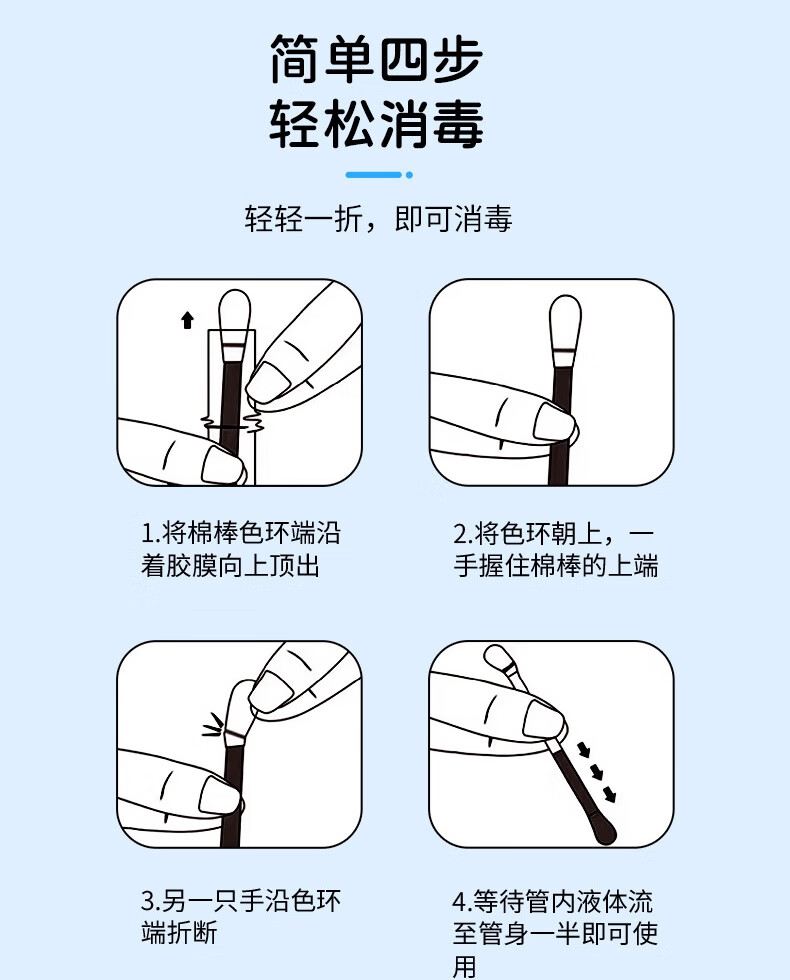 简单四步
轻松消毒

轻轻一折，即可消毒

1.将棉棒色环端沿着胶膜向上顶出

2.将色环朝上，一手握住棉棒的上端

3.另一只手沿色环端折断

4.等待管内液体流至管身一半即可使用