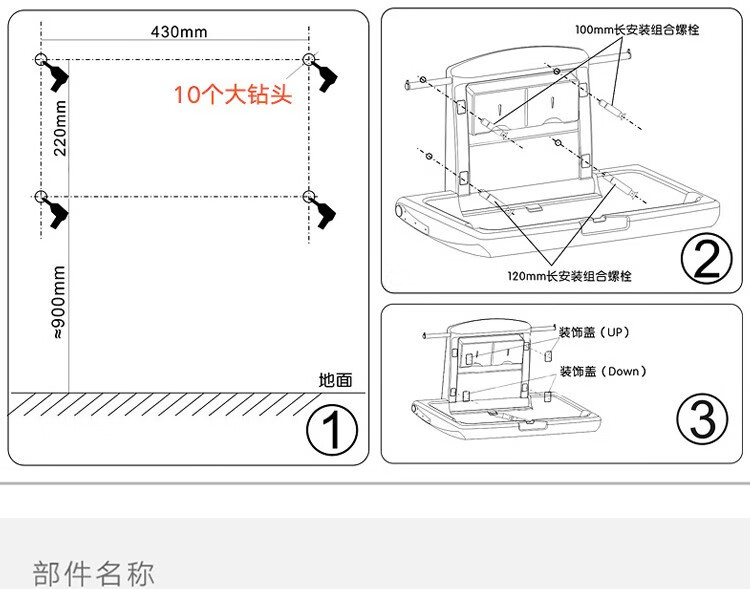 430mm

10个大钻头

220mm

≈900mm

地面

①

100mm长安装组合螺栓

120mm长安装组合螺栓

②

装饰盖（UP）

装饰盖（Down）

③

部件名称