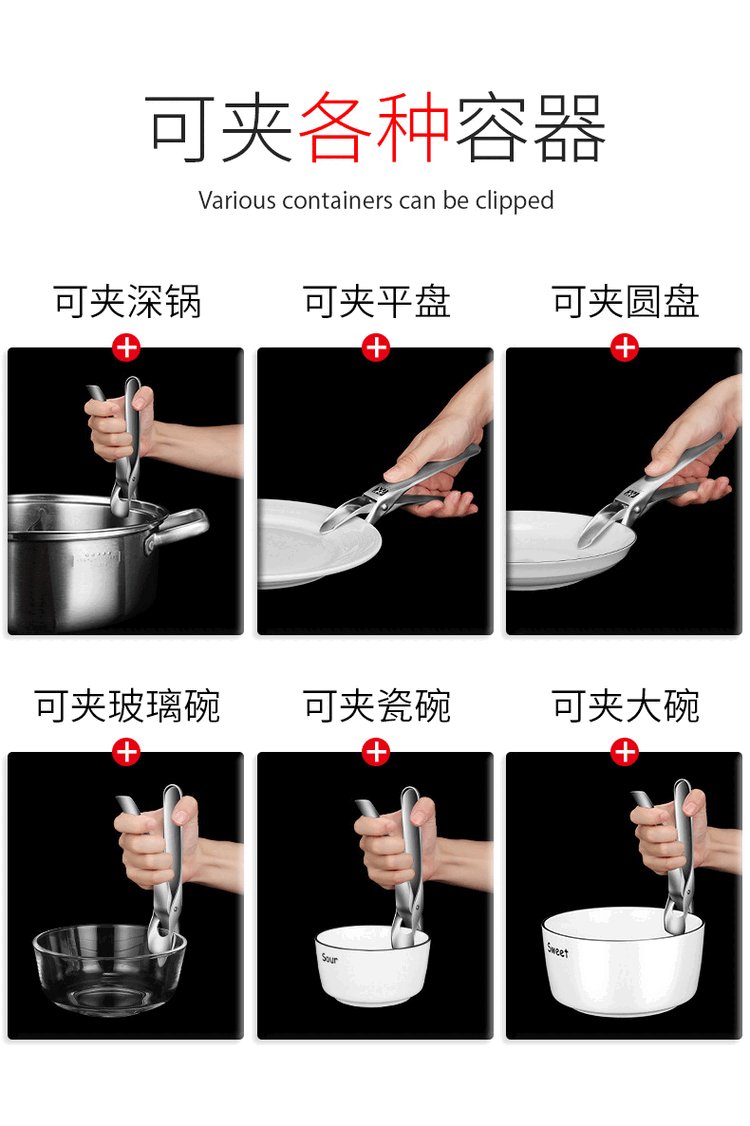 可夹各种容器

Various containers can be clipped

可夹深锅

可夹平盘

可夹圆盘

可夹玻璃碗

可夹瓷碗

可夹大碗

Sour

Sweet