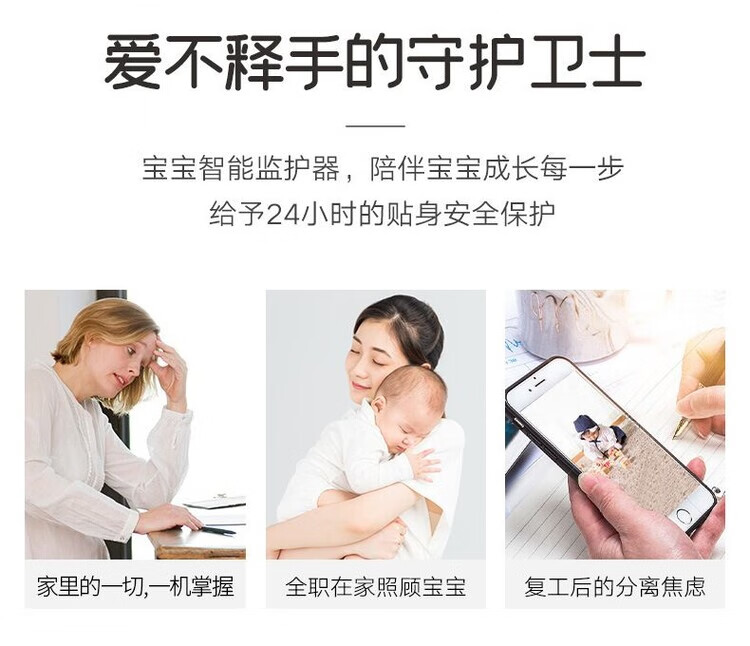 爱不释手的守护卫士

宝宝智能监护器，陪伴宝宝成长每一步
给予24小时的贴身安全保护

家里的一切,一机掌握

全职在家照顾宝宝

复工后的分离焦虑