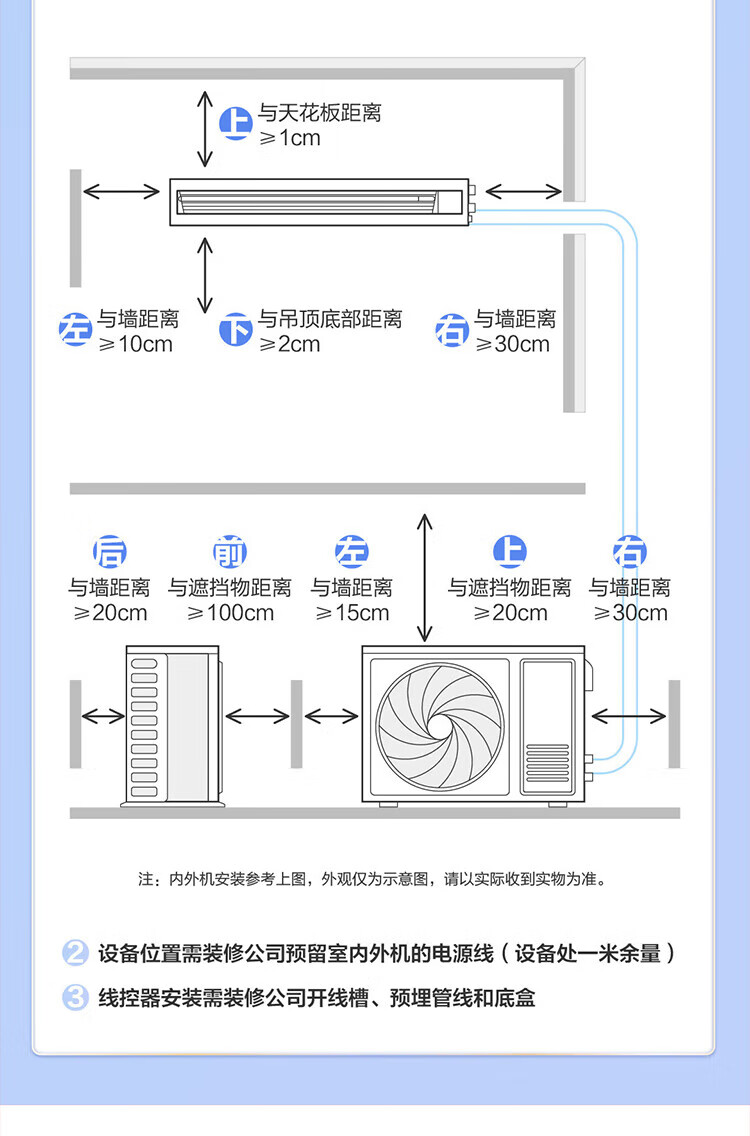 上 与天花板距离
≥1cm

左 与墙距离
≥10cm

下 与吊顶底部距离
≥2cm

右 与墙距离
≥30cm

后
与墙距离
≥20cm

前
与遮挡物距离
≥100cm

左
与墙距离
≥15cm

上
与遮挡物距离
≥20cm

右
与墙距离
≥30cm

注：内外机安装参考上图，外观仅为示意图，请以实际收到实物为准。

2 设备位置需装修公司预留室内外机的电源线（设备处一米余量）

3 线控器安装需装修公司开线槽、预埋管线和底盒