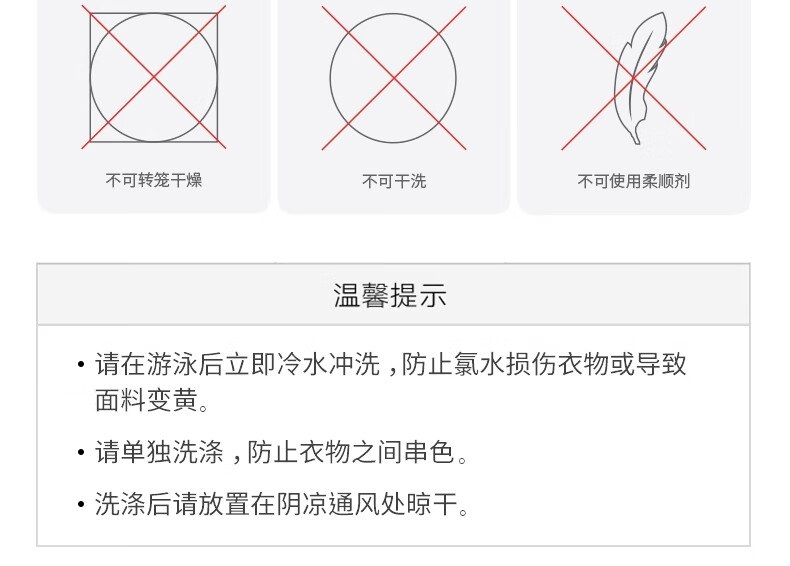 不可转笼干燥

不可干洗

不可使用柔顺剂

温馨提示

• 请在游泳后立即冷水冲洗，防止氯水损伤衣物或导致面料变黄。

• 请单独洗涤，防止衣物之间串色。

• 洗涤后请放置在阴凉通风处晾干。