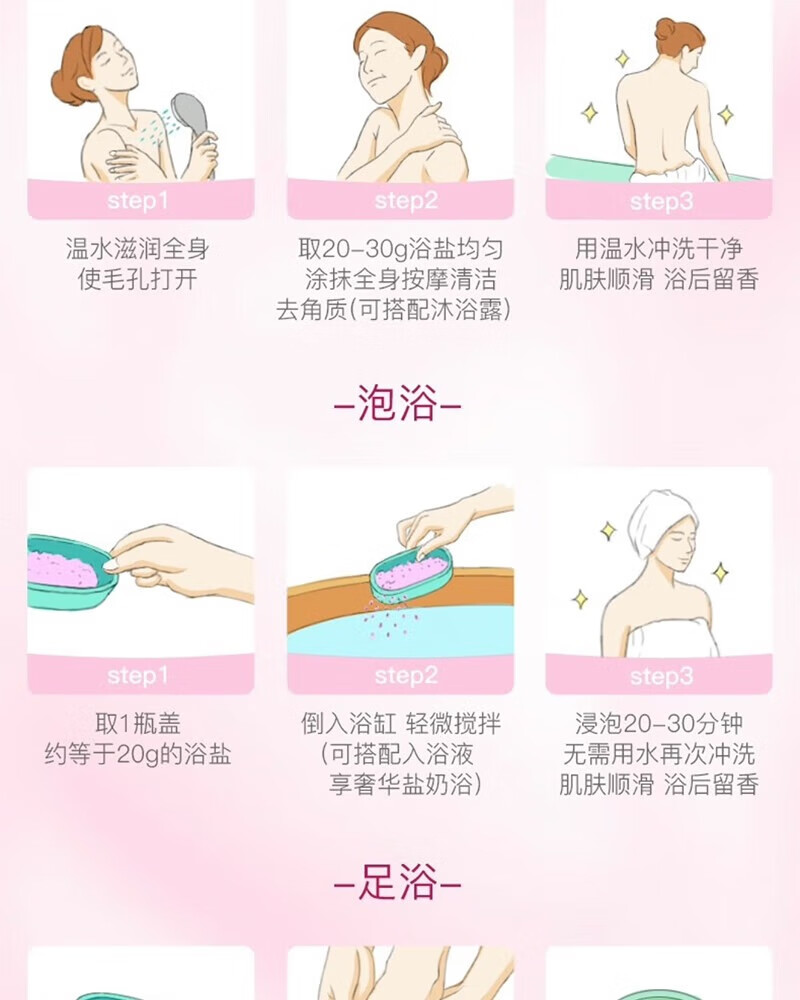 step1

温水滋润全身
使毛孔打开

step2

取20-30g浴盐均匀
涂抹全身按摩清洁
去角质(可搭配沐浴露)

step3

用温水冲洗干净
肌肤顺滑 浴后留香

-泡浴-

step1

取1瓶盖
约等于20g的浴盐

step2

倒入浴缸 轻微搅拌
(可搭配入浴液
享奢华盐奶浴)

step3

浸泡20-30分钟
无需用水再次冲洗
肌肤顺滑 浴后留香

-足浴-