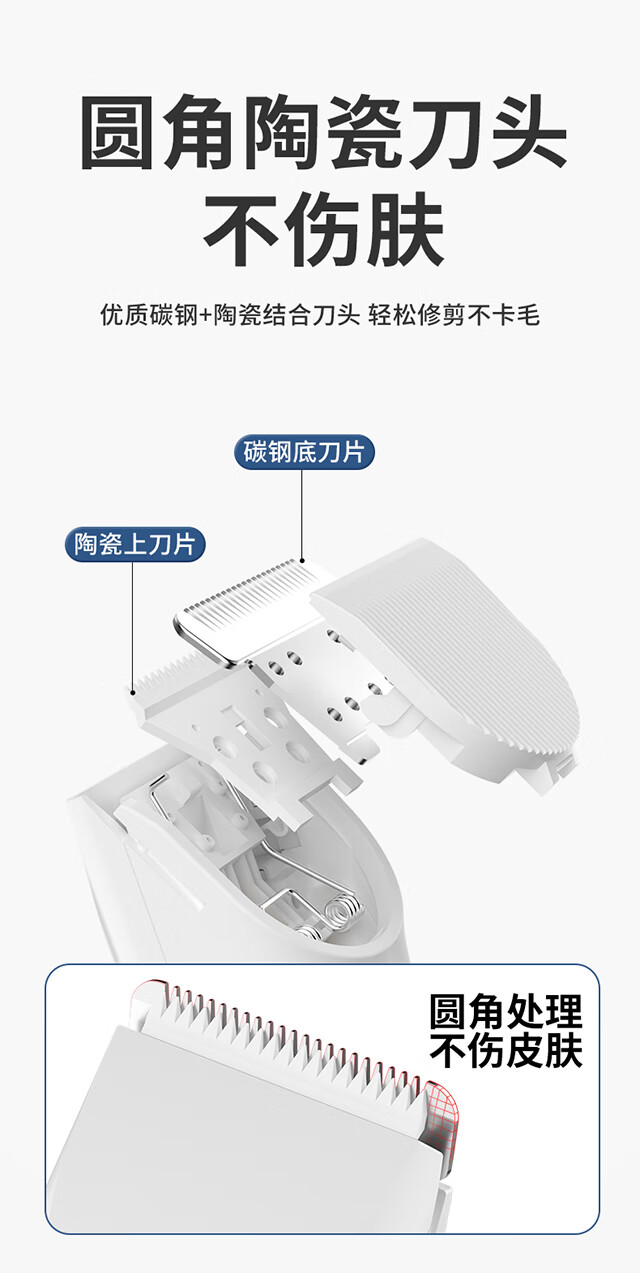 圆角陶瓷刀头
不伤肤

优质碳钢+陶瓷结合刀头 轻松修剪不卡毛

碳钢底刀片

陶瓷上刀片

圆角处理
不伤皮肤