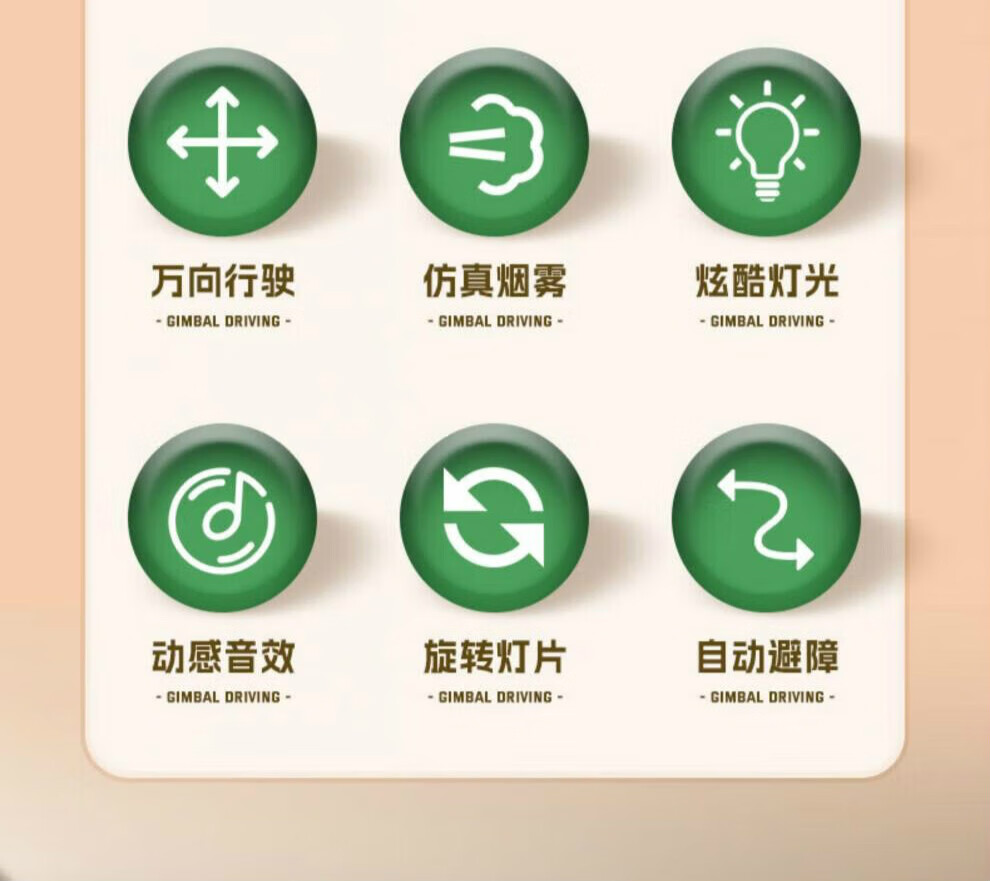 万向行驶
- GIMBAL DRIVING -

仿真烟雾
- GIMBAL DRIVING -

炫酷灯光
- GIMBAL DRIVING -

动感音效
- GIMBAL DRIVING -

旋转灯片
- GIMBAL DRIVING -

自动避障
- GIMBAL DRIVING -