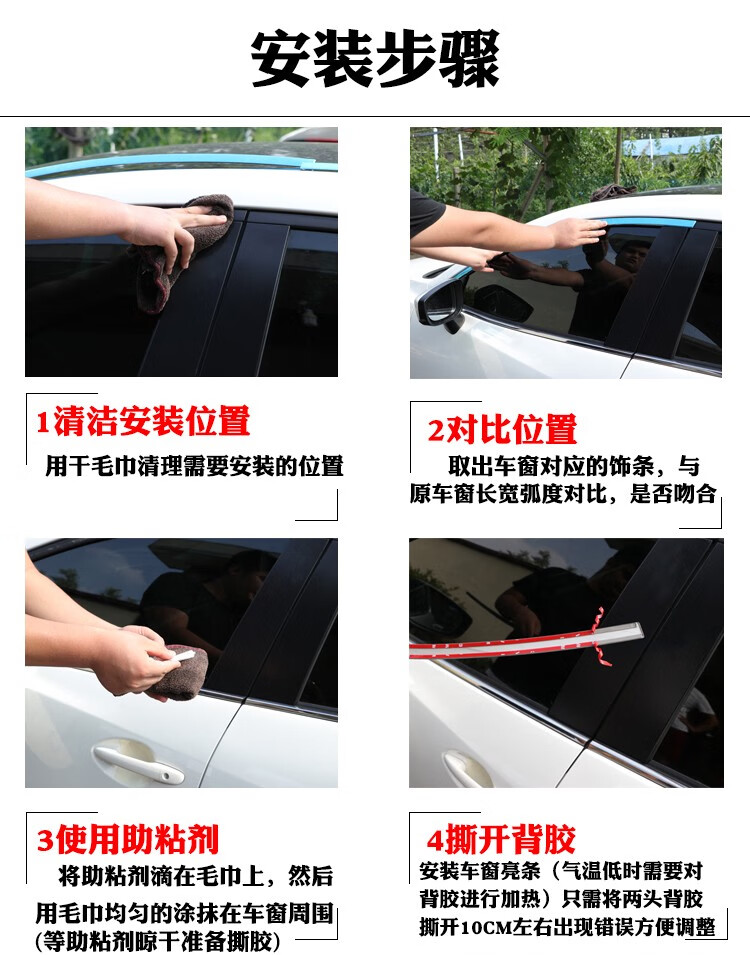 安装步骤

1清洁安装位置
用干毛巾清理需要安装的位置

2对比位置
取出车窗对应的饰条，与原车窗长宽弧度对比，是否吻合

3使用助粘剂
将助粘剂滴在毛巾上，然后用毛巾均匀的涂抹在车窗周围（等助粘剂晾干准备撕胶）

4撕开背胶
安装车窗亮条（气温低时需要对背胶进行加热）只需将两头背胶撕开10CM左右出现错误方便调整