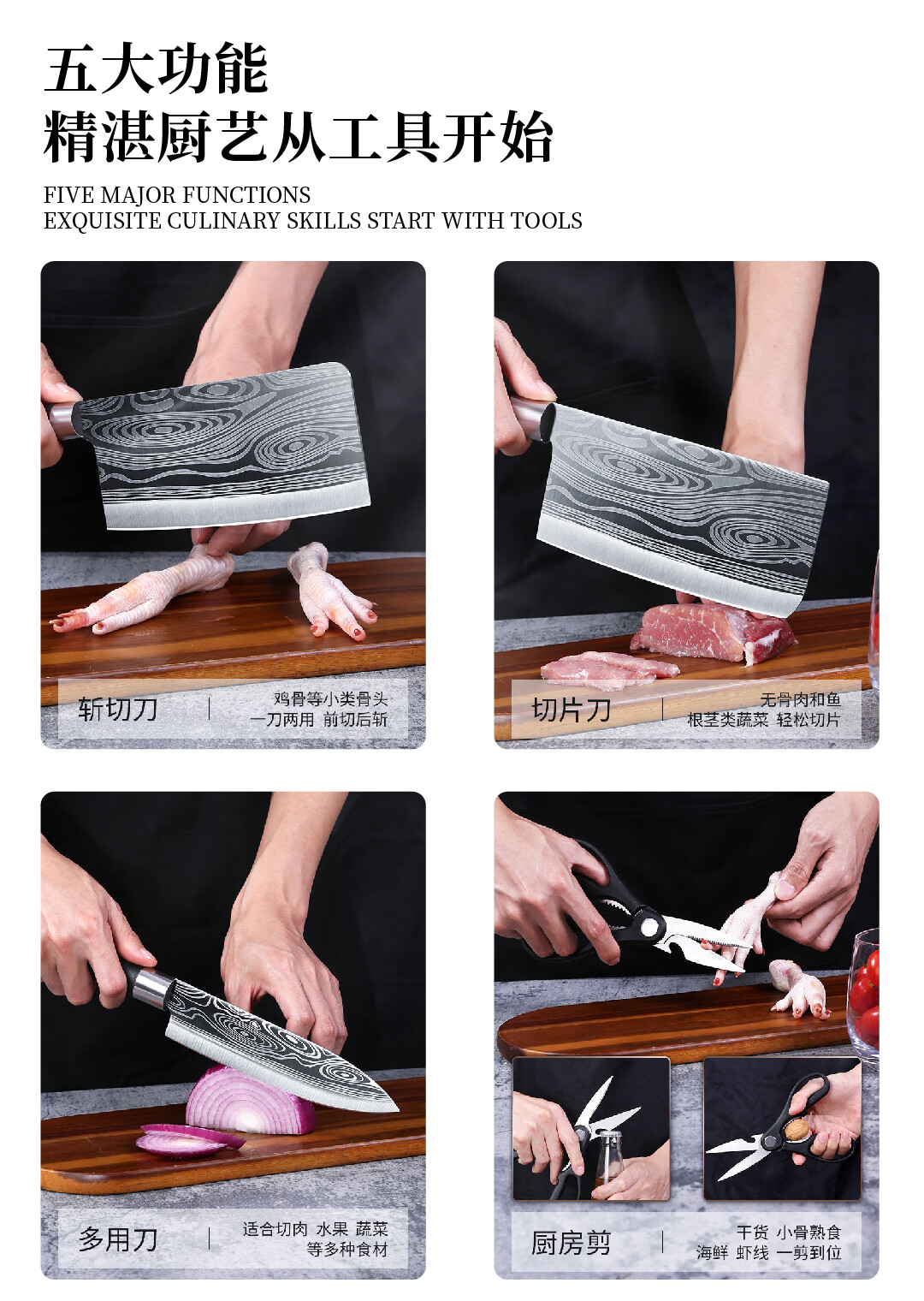 五大功能
精湛厨艺从工具开始

FIVE MAJOR FUNCTIONS
EXQUISITE CULINARY SKILLS START WITH TOOLS

斩切刀 | 鸡骨等小类骨头
一刀两用 前切后斩

切片刀 | 无骨肉和鱼
根茎类蔬菜 轻松切片

多用刀 | 适合切肉 水果 蔬菜
等多种食材

厨房剪 | 干货 小骨熟食
海鲜 虾线 一剪到位