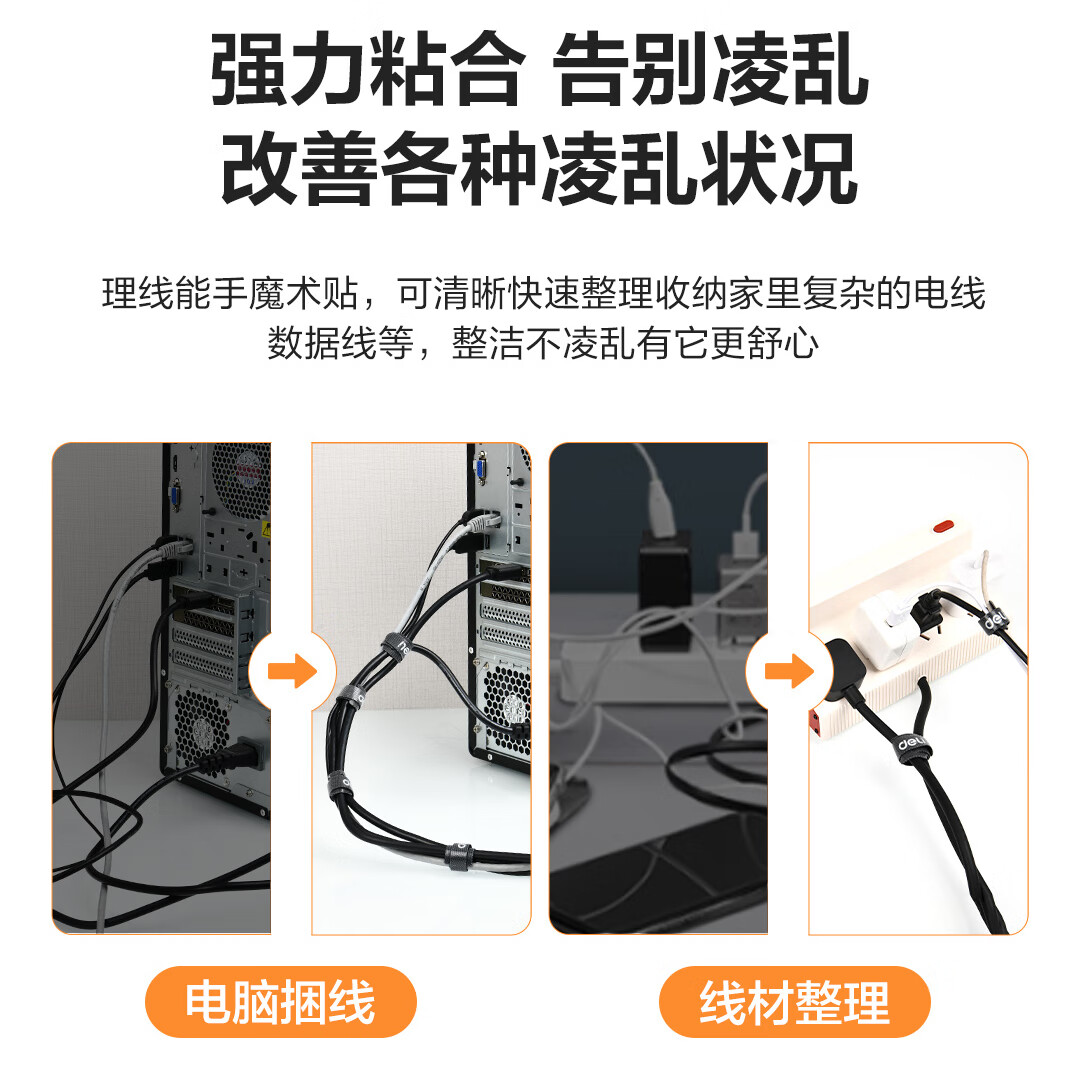 强力粘合 告别凌乱
改善各种凌乱状况

理线能手魔术贴，可清晰快速整理收纳家里复杂的电线数据线等，整洁不凌乱有它更舒心

deli

deli

电脑捆线

线材整理