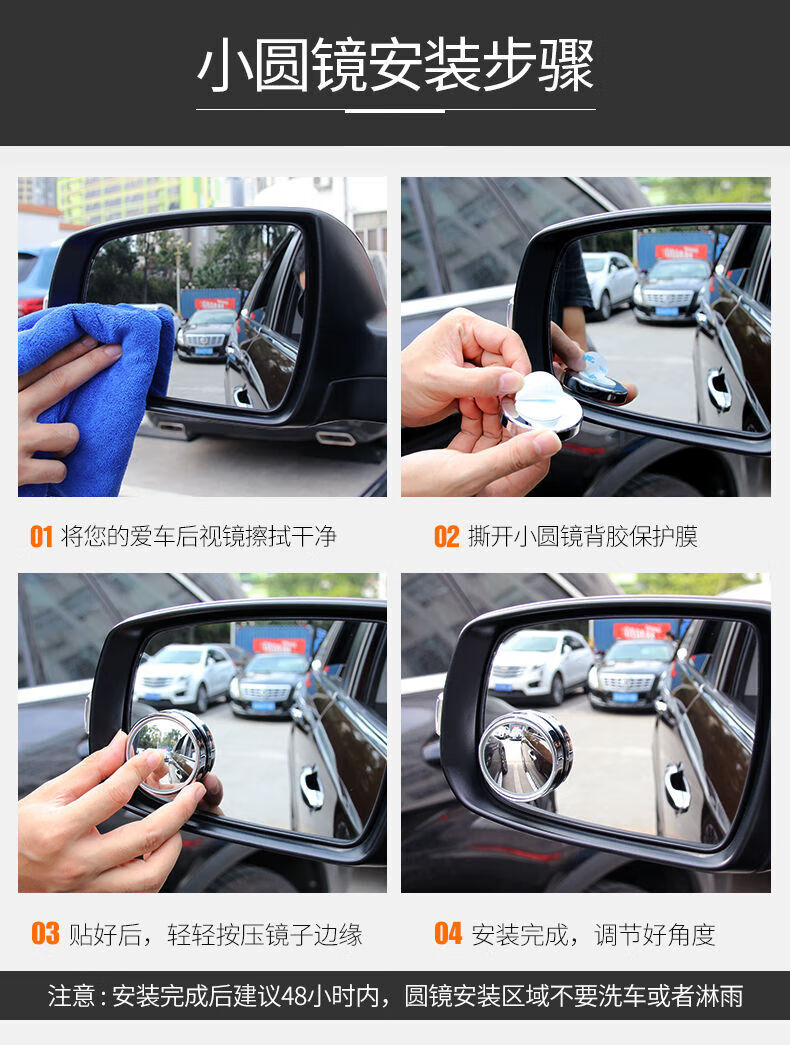 小圆镜安装步骤

01 将您的爱车后视镜擦拭干净

02 撕开小圆镜背胶保护膜

03 贴好后，轻轻按压镜子边缘

04 安装完成，调节好角度

注意：安装完成后建议48小时内，圆镜安装区域不要洗车或者淋雨