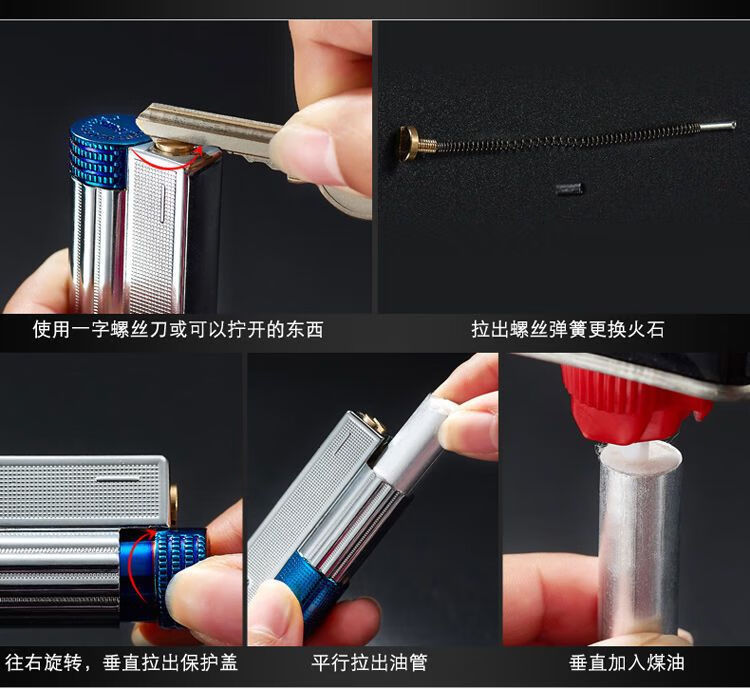 使用一字螺丝刀或可以拧开的东西

拉出螺丝弹簧更换火石

往右旋转，垂直拉出保护盖

平行拉出油管

垂直加入煤油