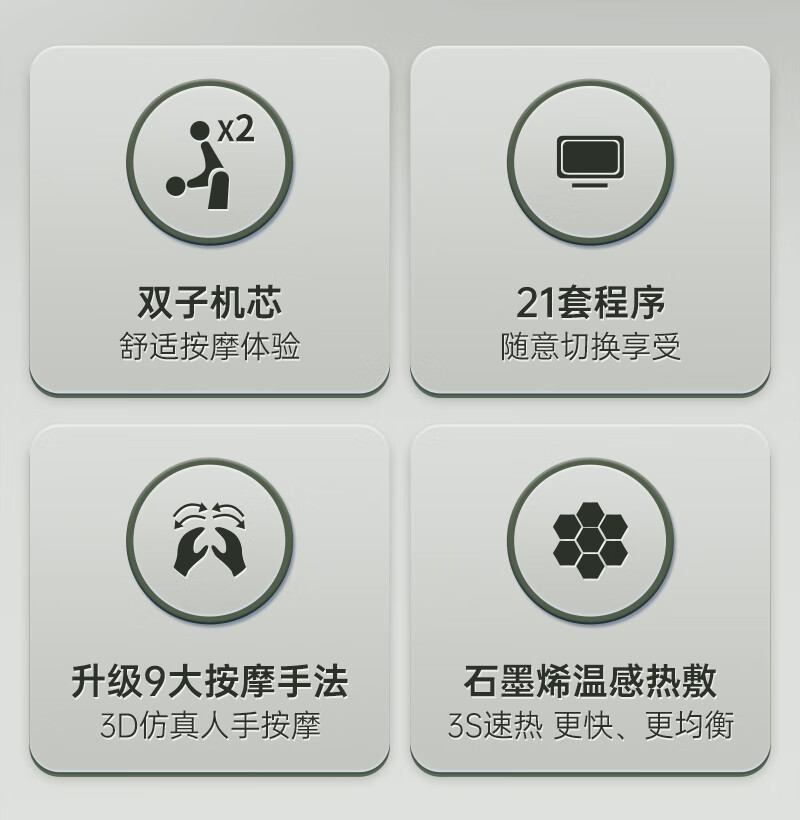 x2

双子机芯
舒适按摩体验

21套程序
随意切换享受

升级9大按摩手法
3D仿真人手按摩

石墨烯温感热敷
3S速热 更快、更均衡