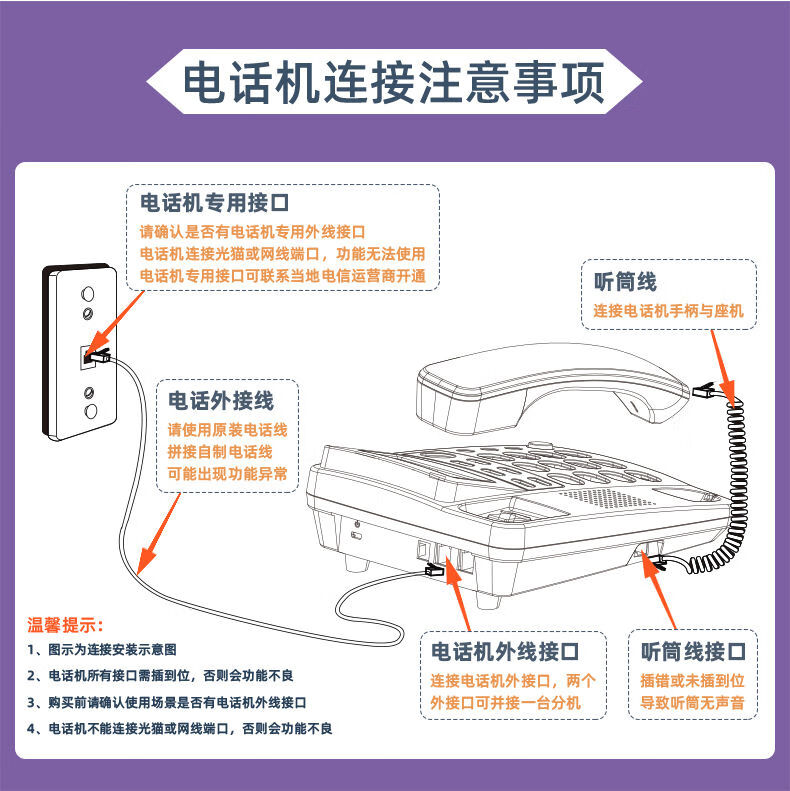 电话机连接注意事项

电话机专用接口
请确认是否有电话机专用外线接口
电话机连接光猫或网线端口，功能无法使用
电话机专用接口可联系当地电信运营商开通

听筒线
连接电话机手柄与座机

电话外接线
请使用原装电话线
拼接自制电话线
可能出现功能异常

温馨提示：
1、图示为连接安装示意图
2、电话机所有接口需插到位，否则会功能不良
3、购买前请确认使用场景是否有电话机外线接口
4、电话机不能连接光猫或网线端口，否则会功能不良

电话机外线接口
连接电话机外接口，两个外接口可并接一台分机

听筒线接口
插错或未插到位
导致听筒无声音