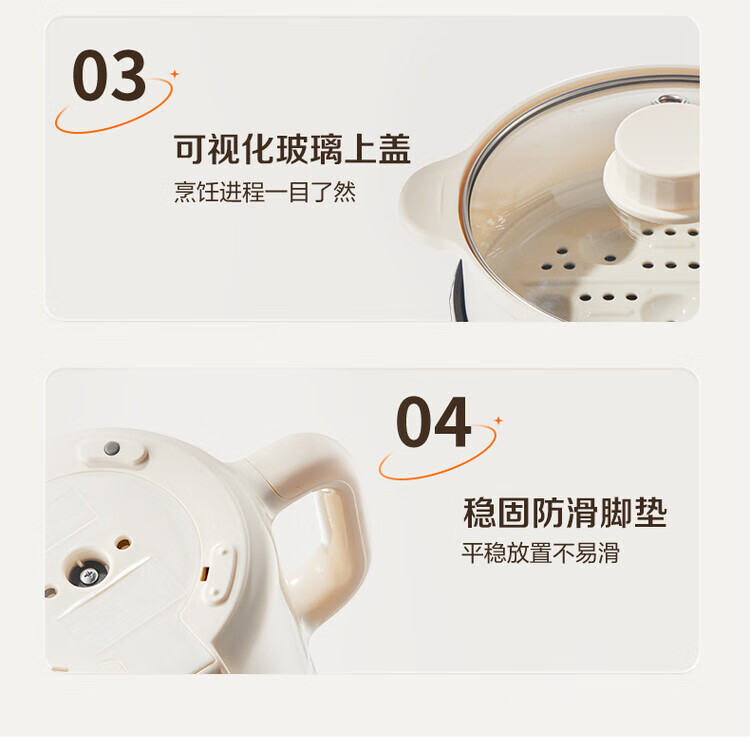 03

可视化玻璃上盖

烹饪进程一目了然

04

稳固防滑脚垫

平稳放置不易滑