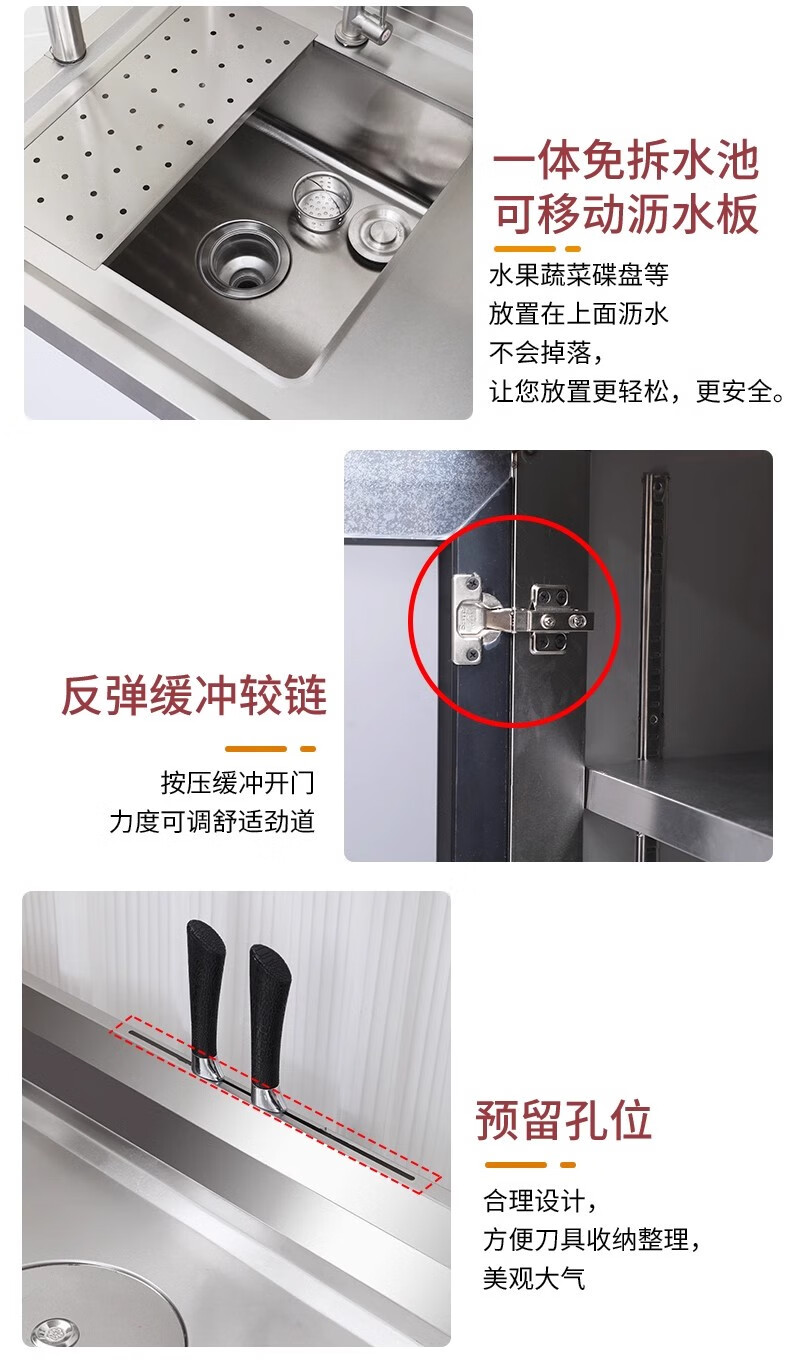 一体免拆水池
可移动沥水板

水果蔬菜碟盘等
放置在上面沥水
不会掉落，
让您放置更轻松，更安全。

反弹缓冲铰链

按压缓冲开门
力度可调舒适劲道

预留孔位

合理设计，
方便刀具收纳整理，
美观大气