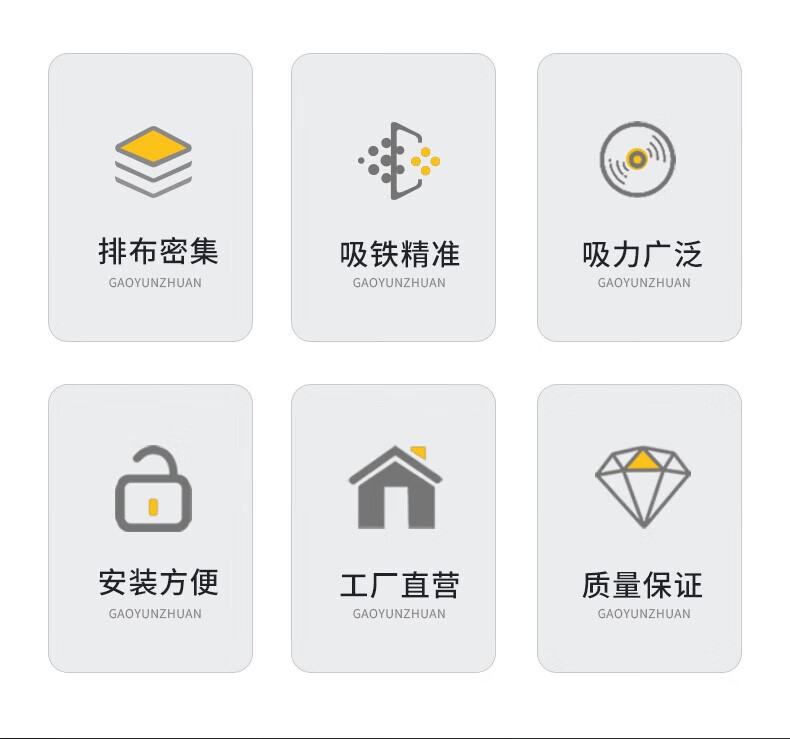 排布密集
GAOYUNZHUAN

吸铁精准
GAOYUNZHUAN

吸力广泛
GAOYUNZHUAN

安装方便
GAOYUNZHUAN

工厂直营
GAOYUNZHUAN

质量保证
GAOYUNZHUAN