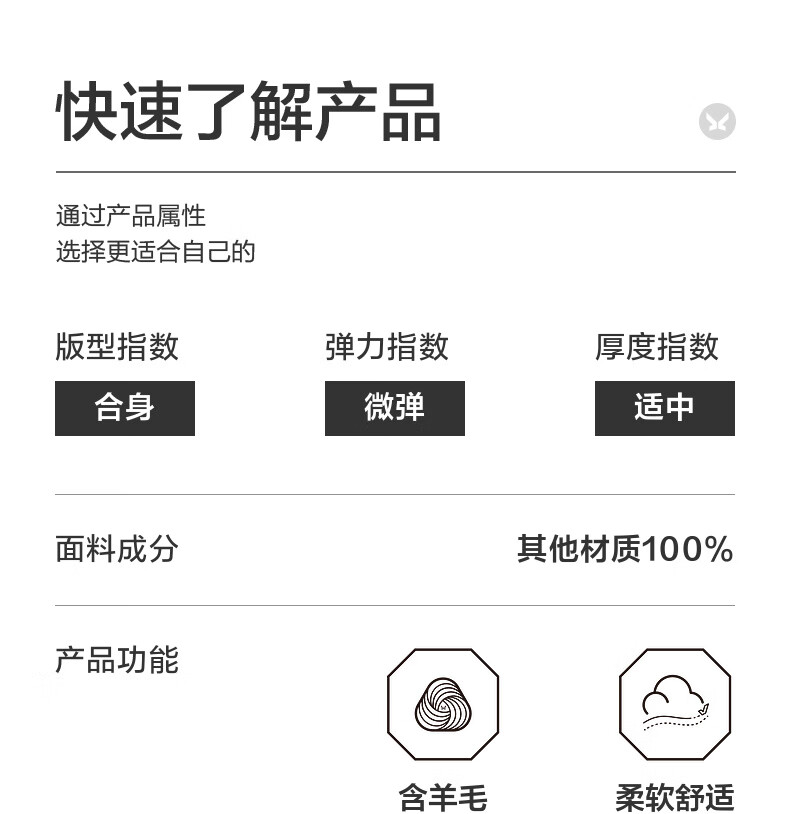 快速了解产品

通过产品属性
选择更适合自己的

版型指数
合身

弹力指数
微弹

厚度指数
适中

面料成分
其他材质100%

产品功能

含羊毛

柔软舒适