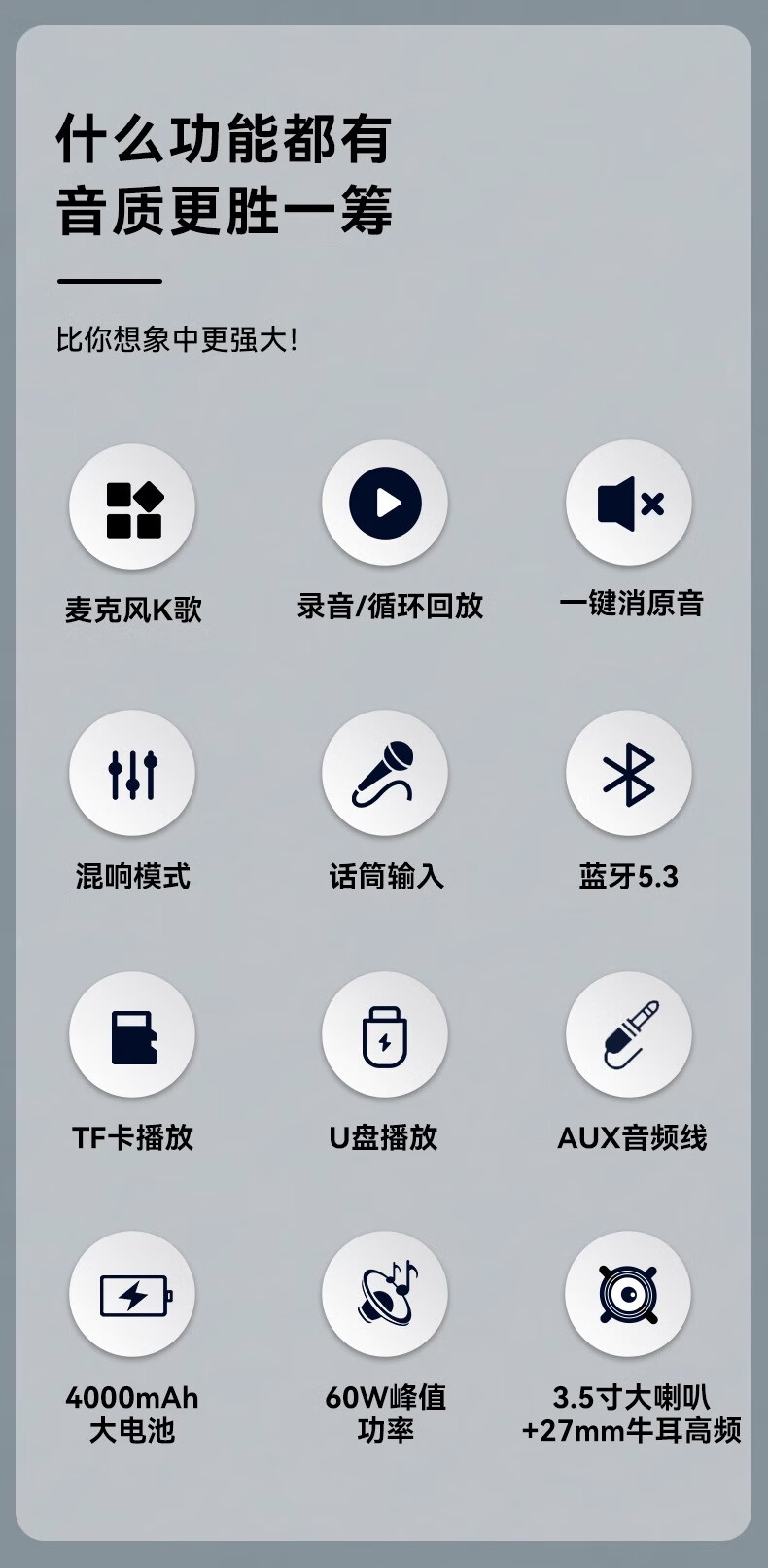 什么功能都有
音质更胜一筹

比你想象中更强大!

麦克风K歌

录音/循环回放

一键消原音

混响模式

话筒输入

蓝牙5.3

TF卡播放

U盘播放

AUX音频线

4000mAh
大电池

60W峰值
功率

3.5寸大喇叭
+27mm牛耳高频