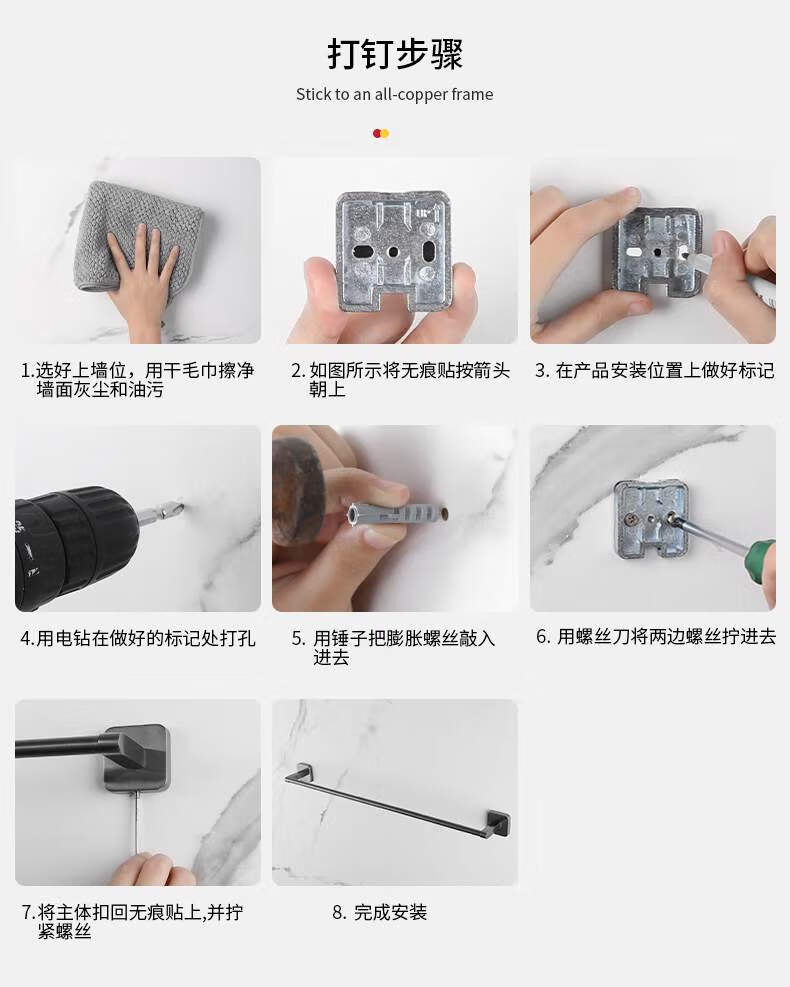 打钉步骤

Stick to an all-copper frame

1.选好上墙位，用干毛巾擦净墙面灰尘和油污

2. 如图所示将无痕贴按箭头朝上

3. 在产品安装位置上做好标记

4.用电钻在做好的标记处打孔

5. 用锤子把膨胀螺丝敲入进去

6. 用螺丝刀将两边螺丝拧进去

7.将主体扣回无痕贴上,并拧紧螺丝

8. 完成安装