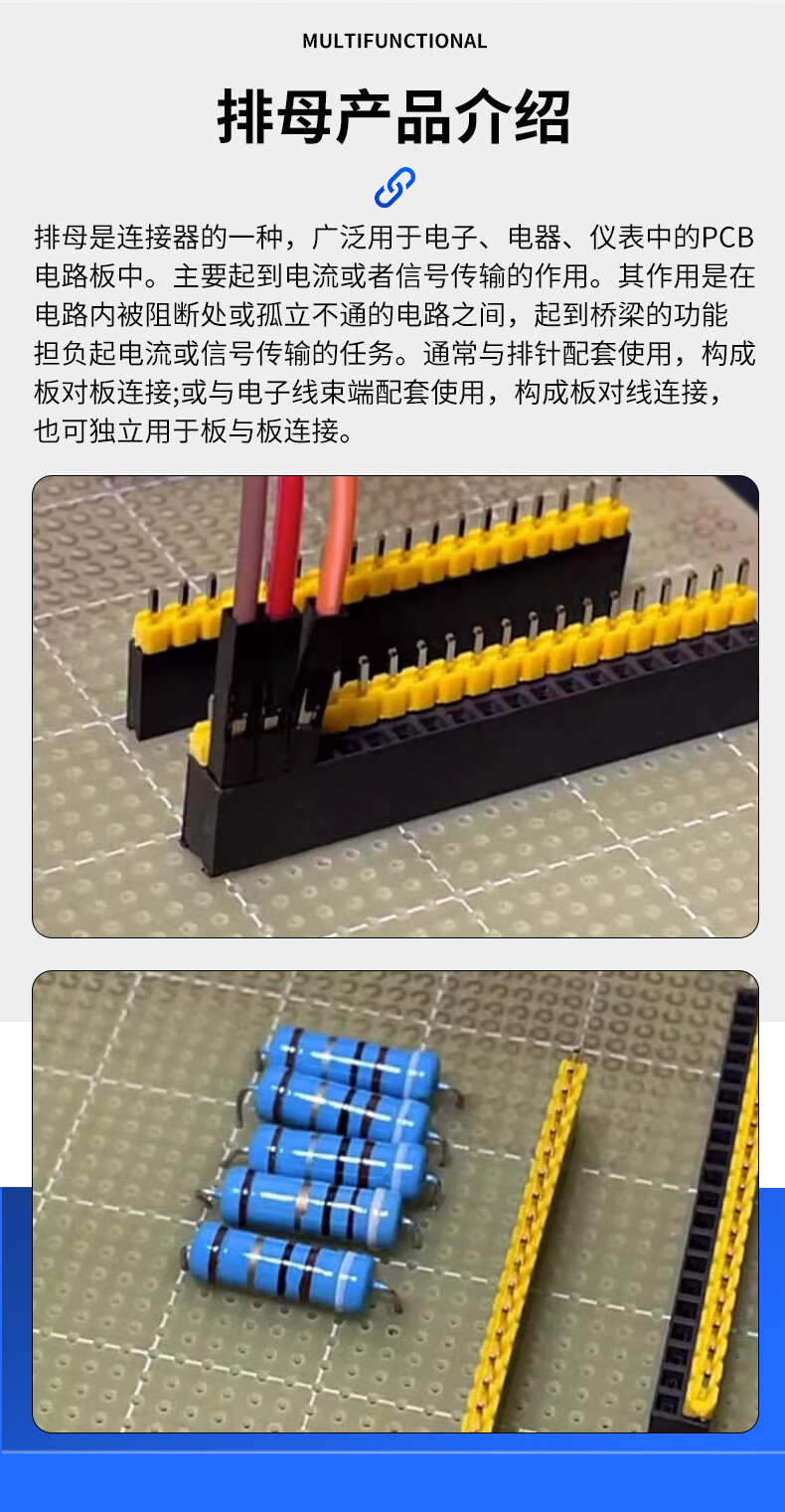 MULTIFUNCTIONAL

排母产品介绍

排母是连接器的一种，广泛用于电子、电器、仪表中的PCB电路板中。主要起到电流或者信号传输的作用。其作用是在电路内被阻断处或孤立不通的电路之间，起到桥梁的功能担负起电流或信号传输的任务。通常与排针配套使用，构成板对板连接;或与电子线束端配套使用，构成板对线连接，也可独立用于板与板连接。