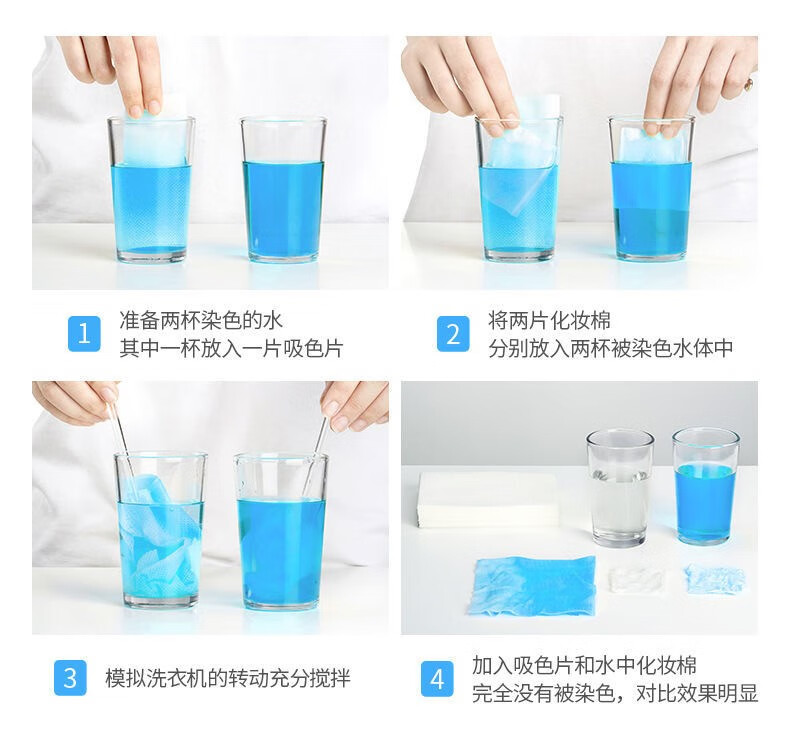 1 准备两杯染色的水
其中一杯放入一片吸色片

2 将两片化妆棉
分别放入两杯被染色水体中

3 模拟洗衣机的转动充分搅拌

4 加入吸色片和水中化妆棉
完全没有被染色，对比效果明显