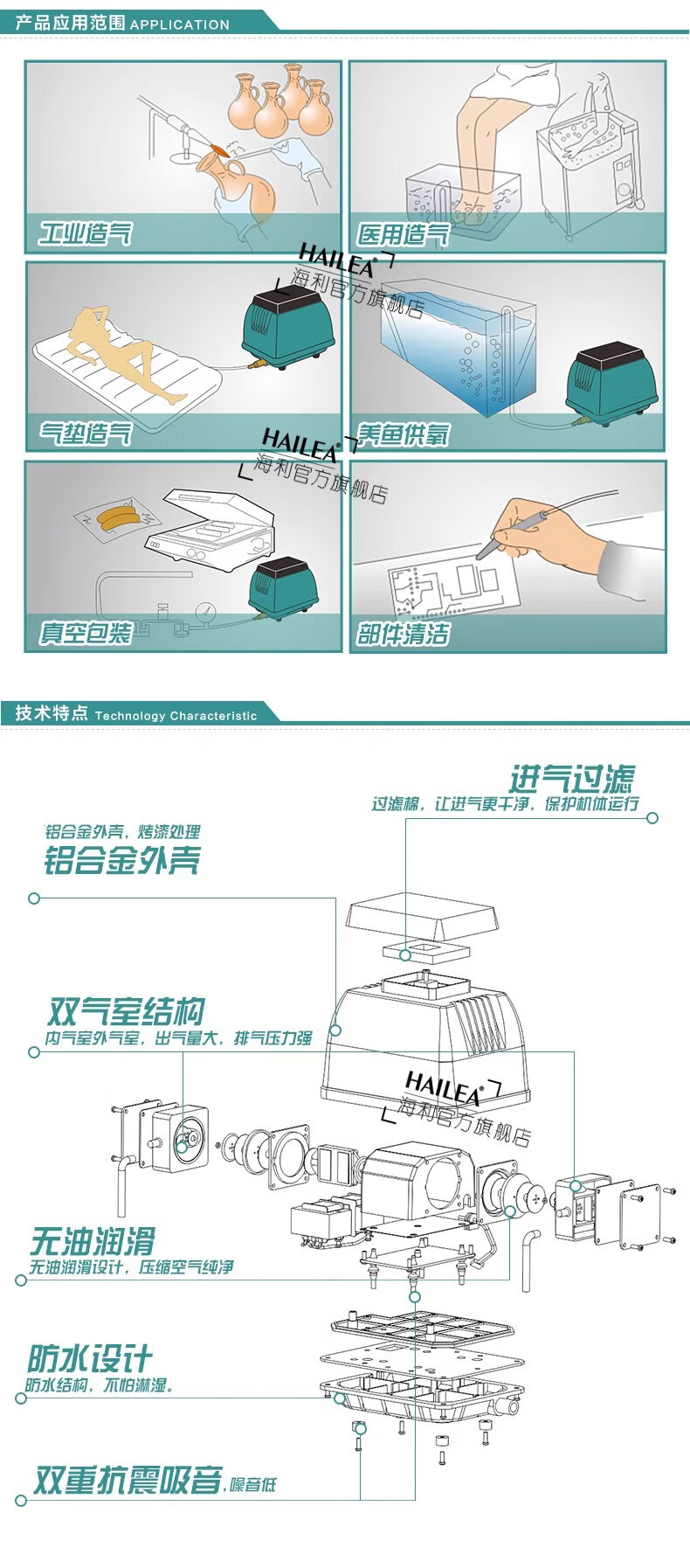 产品应用范围 APPLICATION

工业造气

医用造气

HAILEA®
海利官方旗舰店

气垫造气

养鱼供氧

HAILEA®
海利官方旗舰店

真空包装

部件清洁

技术特点 Technology Characteristic

进气过滤
过滤棉，让进气更干净，保护机体运行

铝合金外壳，烤漆处理
铝合金外壳

双气室结构
内气室外气室，出气量大，排气压力强

HAILEA®
海利官方旗舰店

无油润滑
无油润滑设计，压缩空气纯净

防水设计
防水结构，不怕淋湿。

双重抗震吸音，噪音低