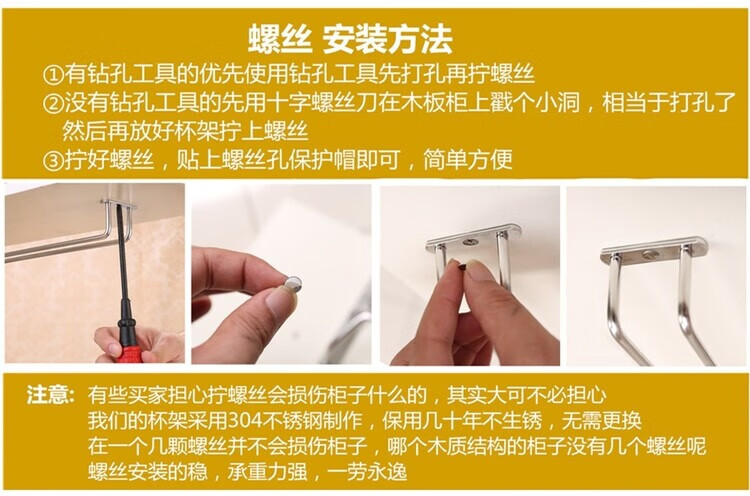 螺丝 安装方法

①有钻孔工具的优先使用钻孔工具先打孔再拧螺丝

②没有钻孔工具的先用十字螺丝刀在木板柜上戳个小洞，相当于打孔了然后再放好杯架拧上螺丝

③拧好螺丝，贴上螺丝孔保护帽即可，简单方便

注意：有些买家担心拧螺丝会损伤柜子什么的，其实大可不必担心
我们的杯架采用304不锈钢制作，保用几十年不生锈，无需更换
在一个几颗螺丝并不会损伤柜子，哪个木质结构的柜子没有几个螺丝呢
螺丝安装的稳，承重力强，一劳永逸