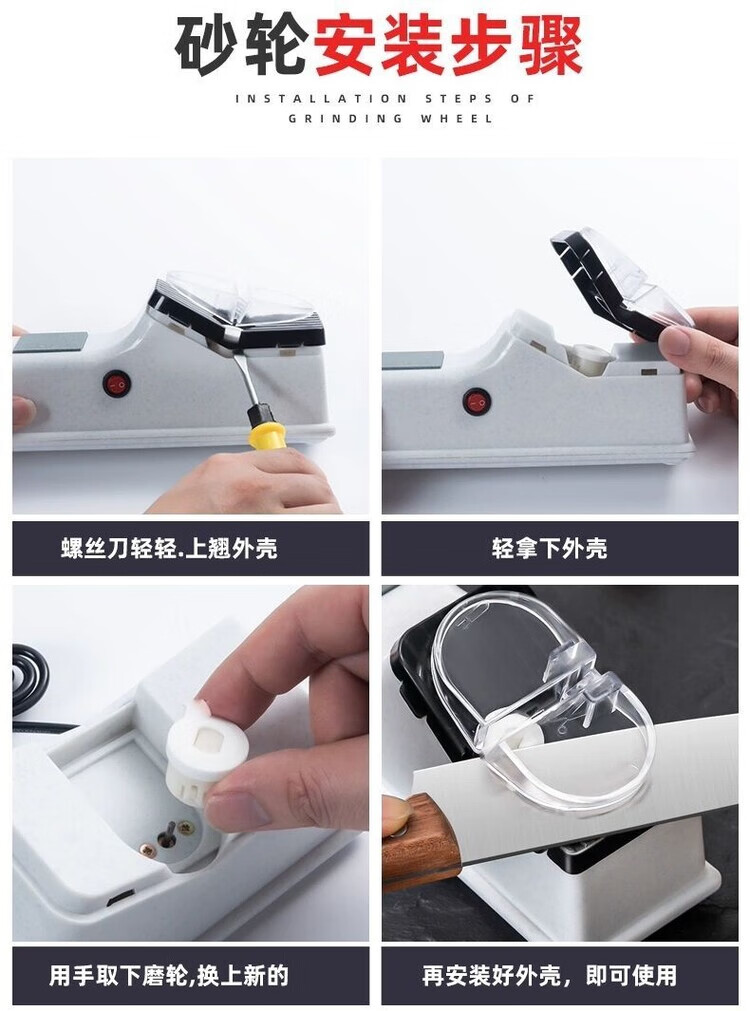 砂轮安装步骤

INSTALLATION STEPS OF GRINDING WHEEL

螺丝刀轻轻.上翘外壳

轻拿下外壳

用手取下磨轮,换上新的

再安装好外壳，即可使用