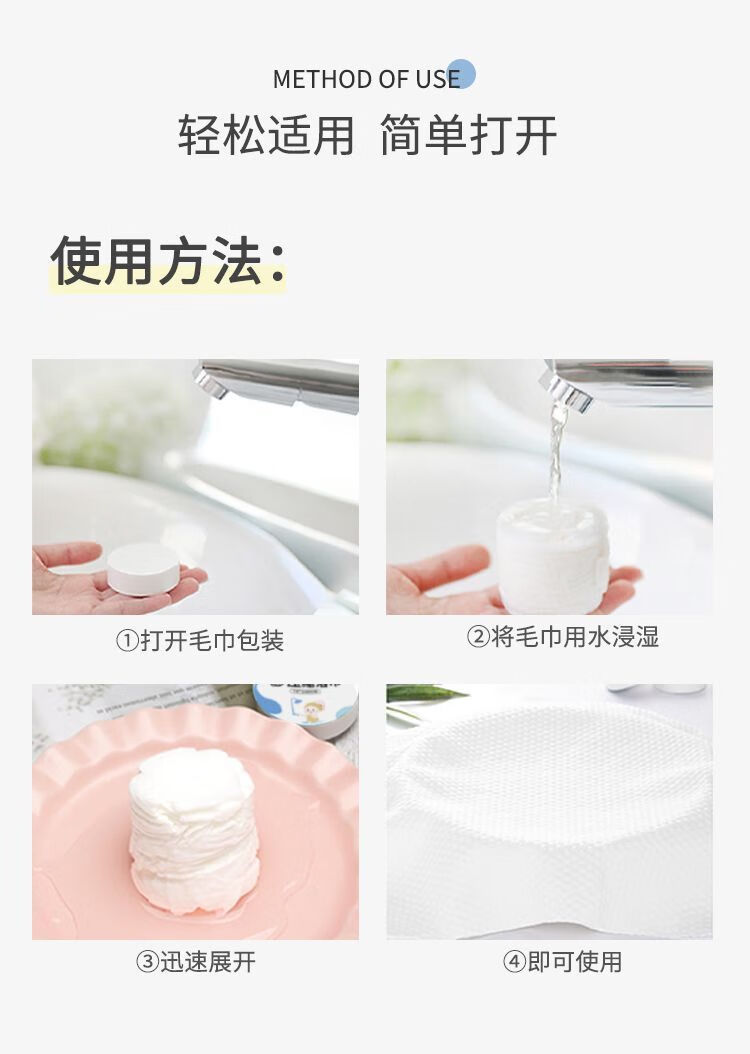 METHOD OF USE

轻松适用 简单打开

使用方法：

①打开毛巾包装

②将毛巾用水浸湿

③迅速展开

④即可使用