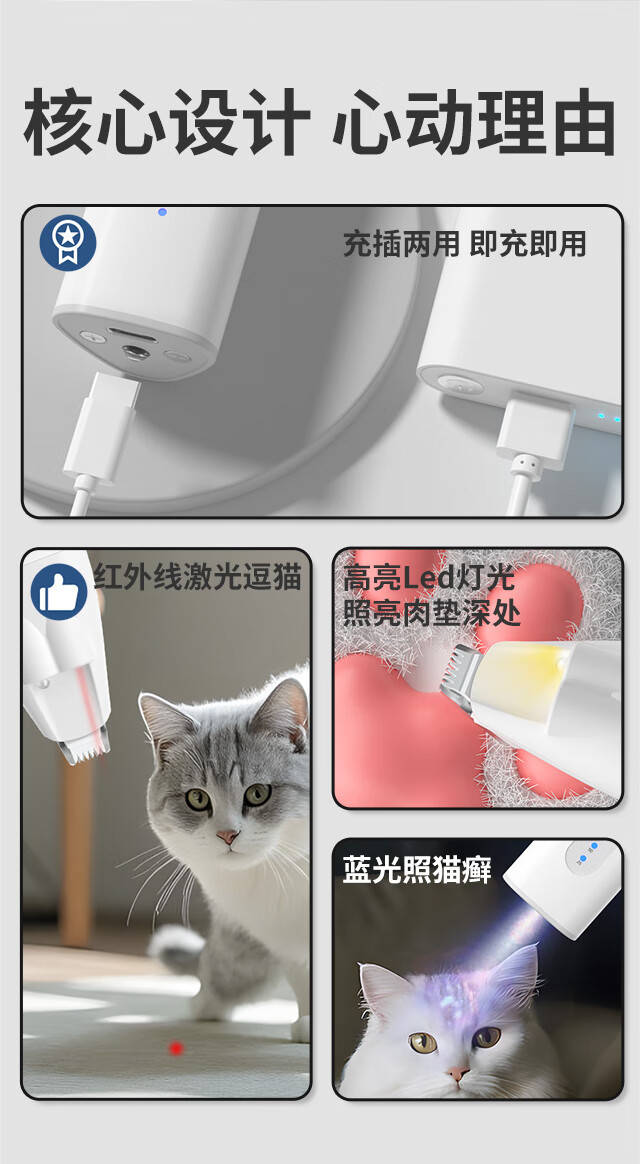 核心设计 心动理由

充插两用 即充即用

红外线激光逗猫

高亮Led灯光
照亮肉垫深处

蓝光照猫癣