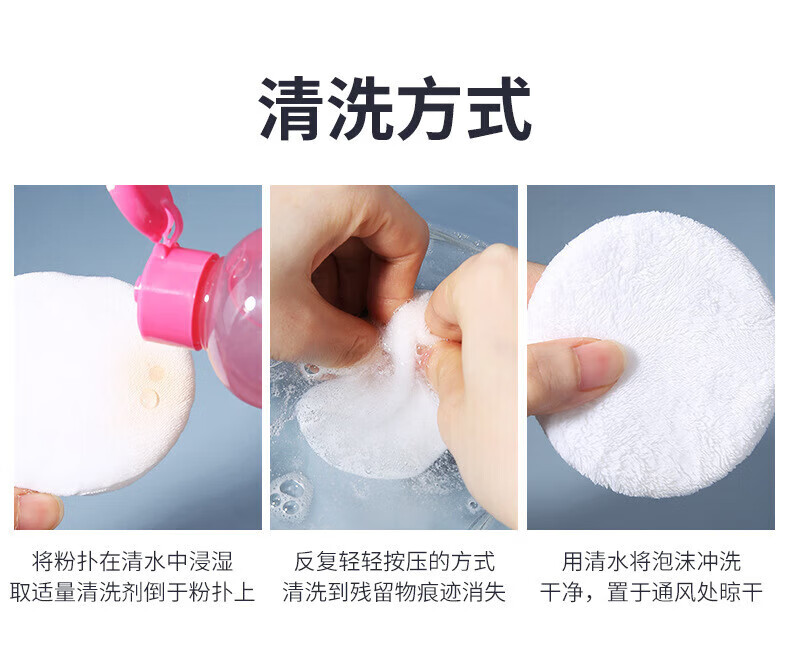 清洗方式

将粉扑在清水中浸湿
取适量清洗剂倒于粉扑上

反复轻轻按压的方式
清洗到残留物痕迹消失

用清水将泡沫冲洗
干净，置于通风处晾干