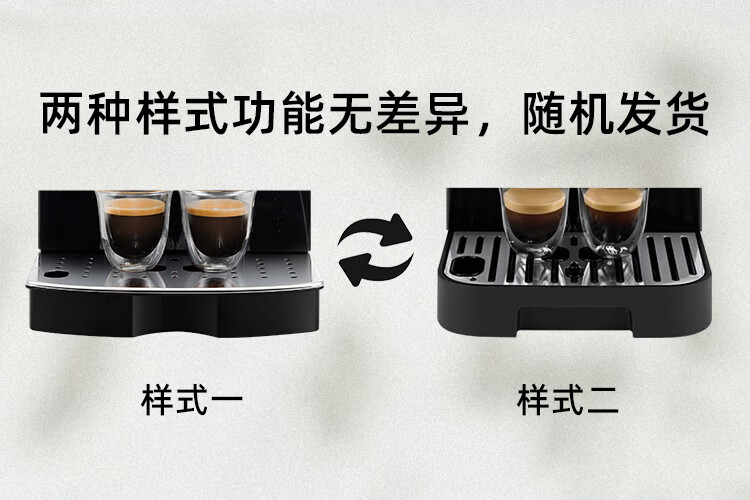 两种样式功能无差异，随机发货

样式一

样式二