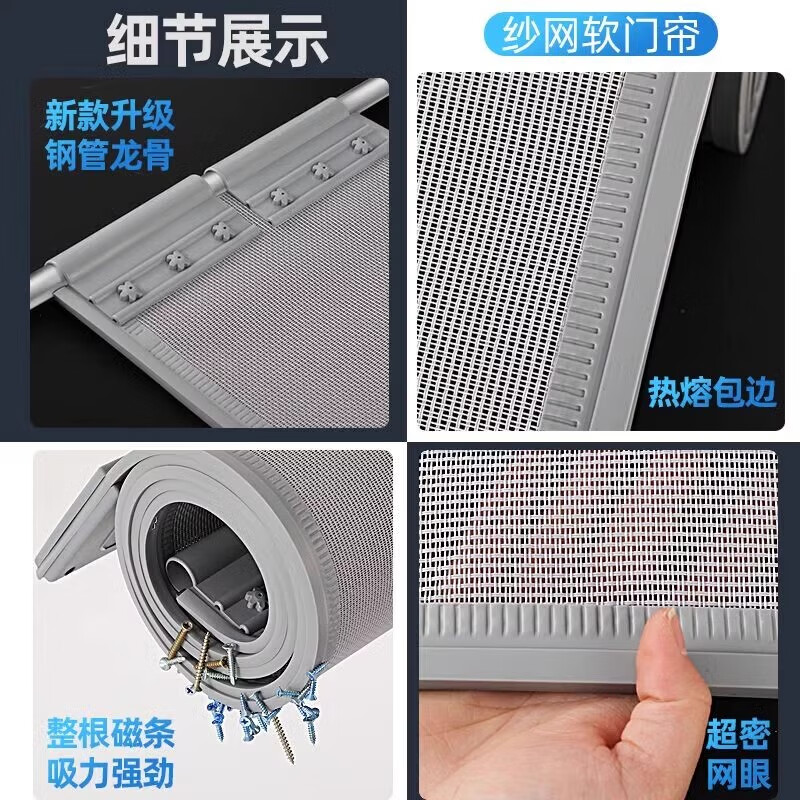 细节展示

纱网软门帘

新款升级
钢管龙骨

热熔包边

整根磁条
吸力强劲

超密
网眼