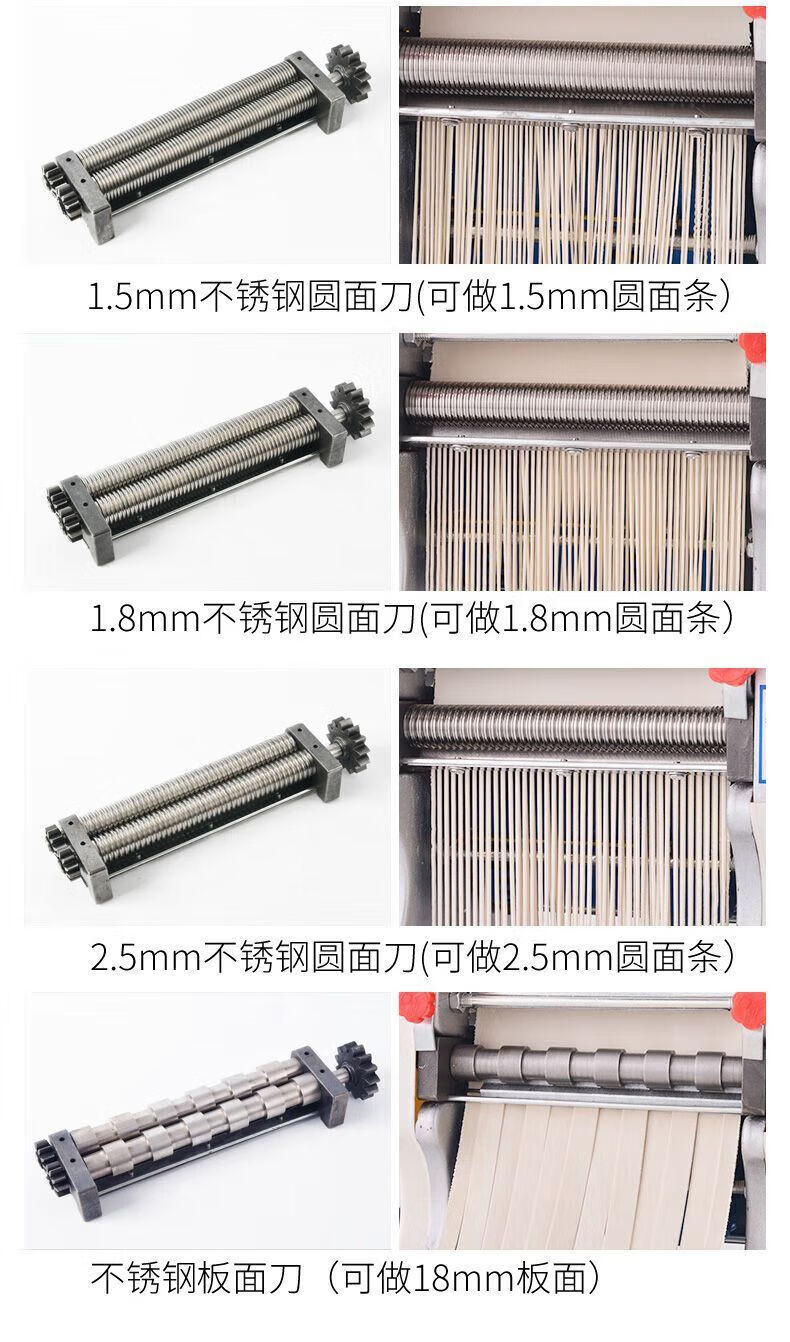 1.5mm不锈钢圆面刀(可做1.5mm圆面条)

1.8mm不锈钢圆面刀(可做1.8mm圆面条)

2.5mm不锈钢圆面刀(可做2.5mm圆面条)

不锈钢板面刀（可做18mm板面)