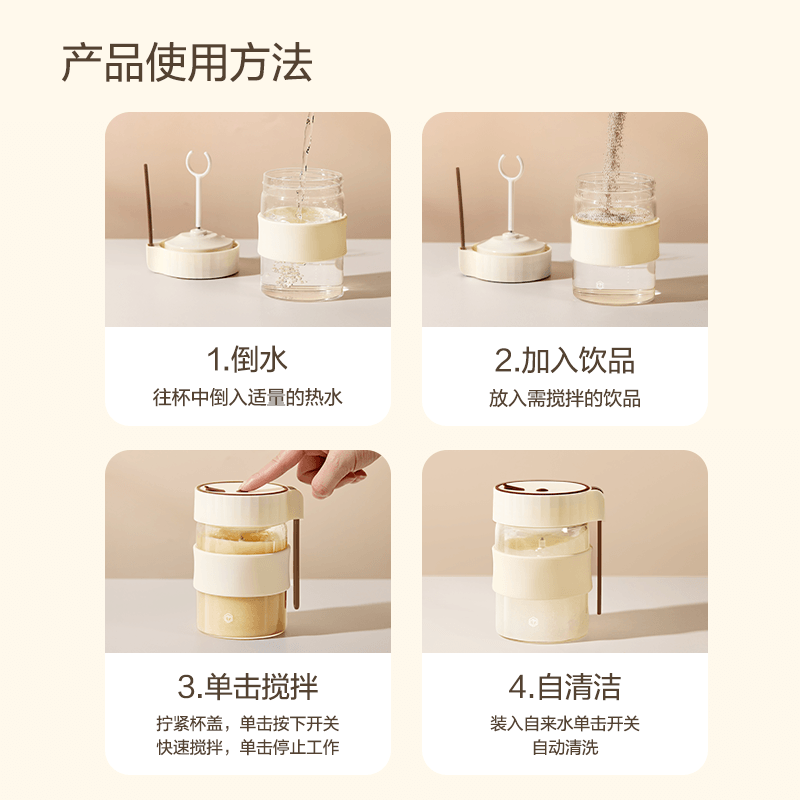 产品使用方法

1.倒水
往杯中倒入适量的热水

2.加入饮品
放入需搅拌的饮品

3.单击搅拌
拧紧杯盖，单击按下开关
快速搅拌，单击停止工作

4.自清洁
装入自来水单击开关
自动清洗