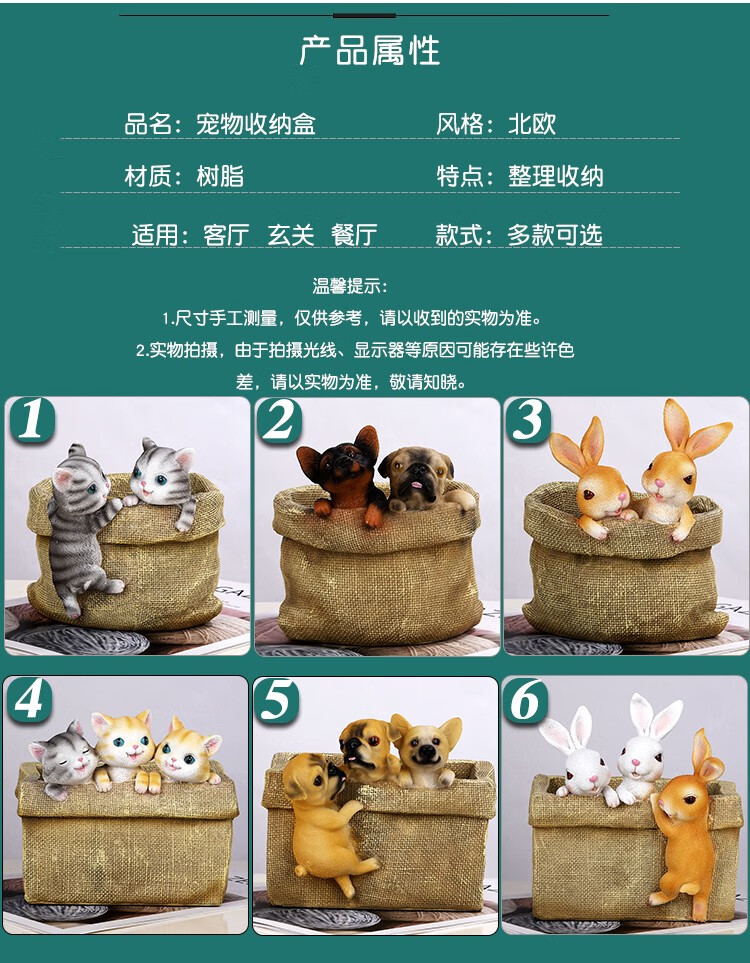 产品属性

品名：宠物收纳盒　　风格：北欧

材质：树脂　　特点：整理收纳

适用：客厅 玄关 餐厅　　款式：多款可选

温馨提示：

1.尺寸手工测量，仅供参考，请以收到的实物为准。

2.实物拍摄，由于拍摄光线、显示器等原因可能存在些许色差，请以实物为准，敬请知晓。

1

2

3

4

5

6