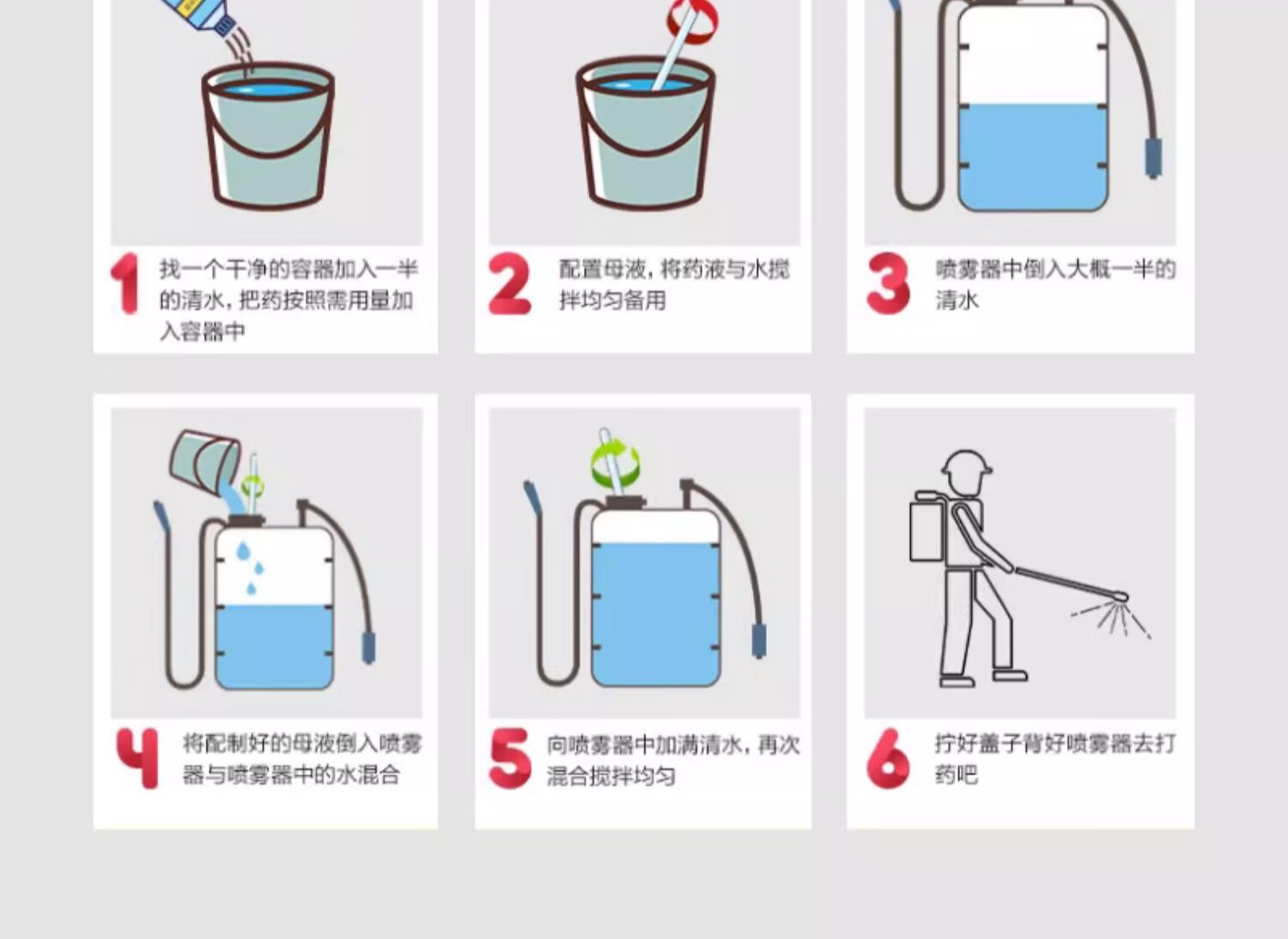 1 找一个干净的容器加入一半的清水，把药按照需用量加入容器中

2 配置母液，将药液与水搅拌均匀备用

3 喷雾器中倒入大概一半的清水

4 将配制好的母液倒入喷雾器与喷雾器中的水混合

5 向喷雾器中加满清水，再次混合搅拌均匀

6 拧好盖子背好喷雾器去打药吧