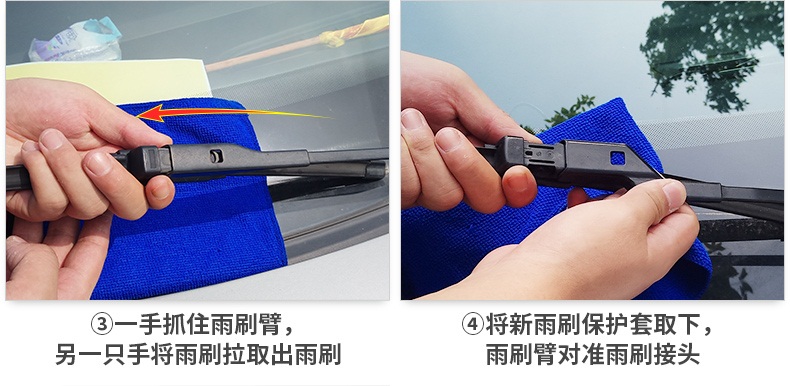 ③一手抓住雨刷臂，
另一只手将雨刷拉取出雨刷

④将新雨刷保护套取下，
雨刷臂对准雨刷接头