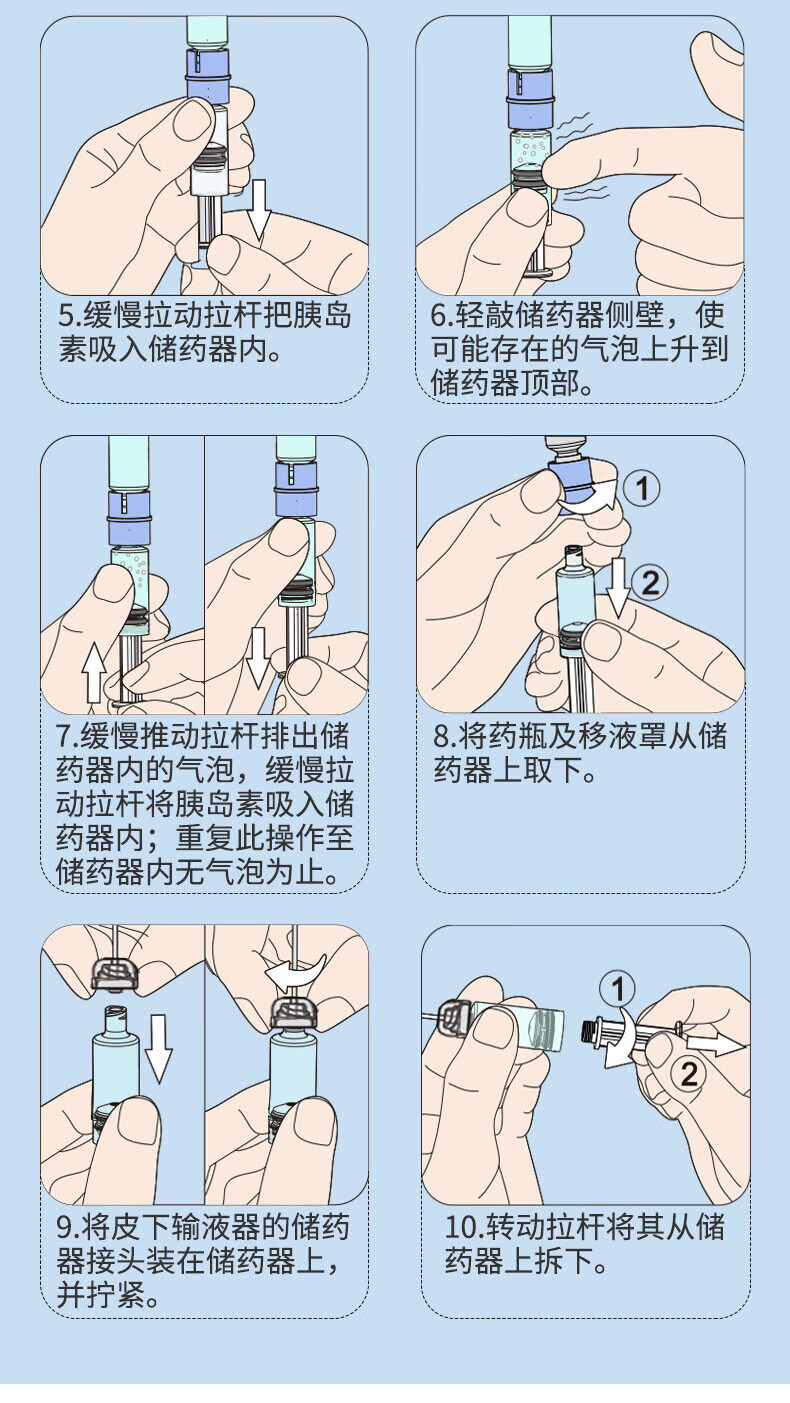 5.缓慢拉动拉杆把胰岛素吸入储药器内。

6.轻敲储药器侧壁，使可能存在的气泡上升到储药器顶部。

7.缓慢推动拉杆排出储药器内的气泡，缓慢拉动拉杆将胰岛素吸入储药器内；重复此操作至储药器内无气泡为止。

①
②
8.将药瓶及移液罩从储药器上取下。

9.将皮下输液器的储药器接头装在储药器上，并拧紧。

①
②
10.转动拉杆将其从储药器上拆下。